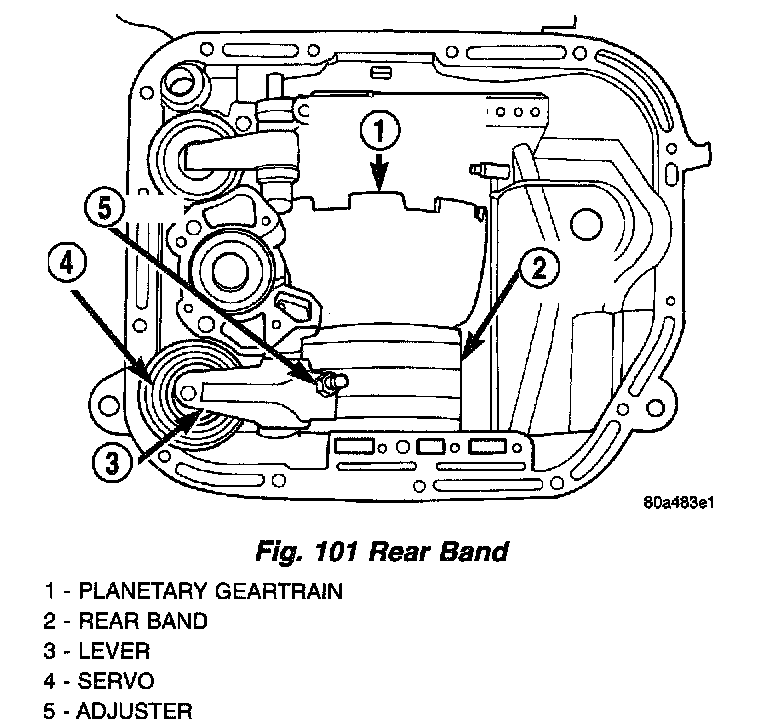 1
5
4
2
3
80a483e1

Fig. 101 Rear Band

1 - PLANETARY GEARTRAIN
2 - REAR BAND
3 - LEVER
4 - SERVO
5 - ADJUSTER