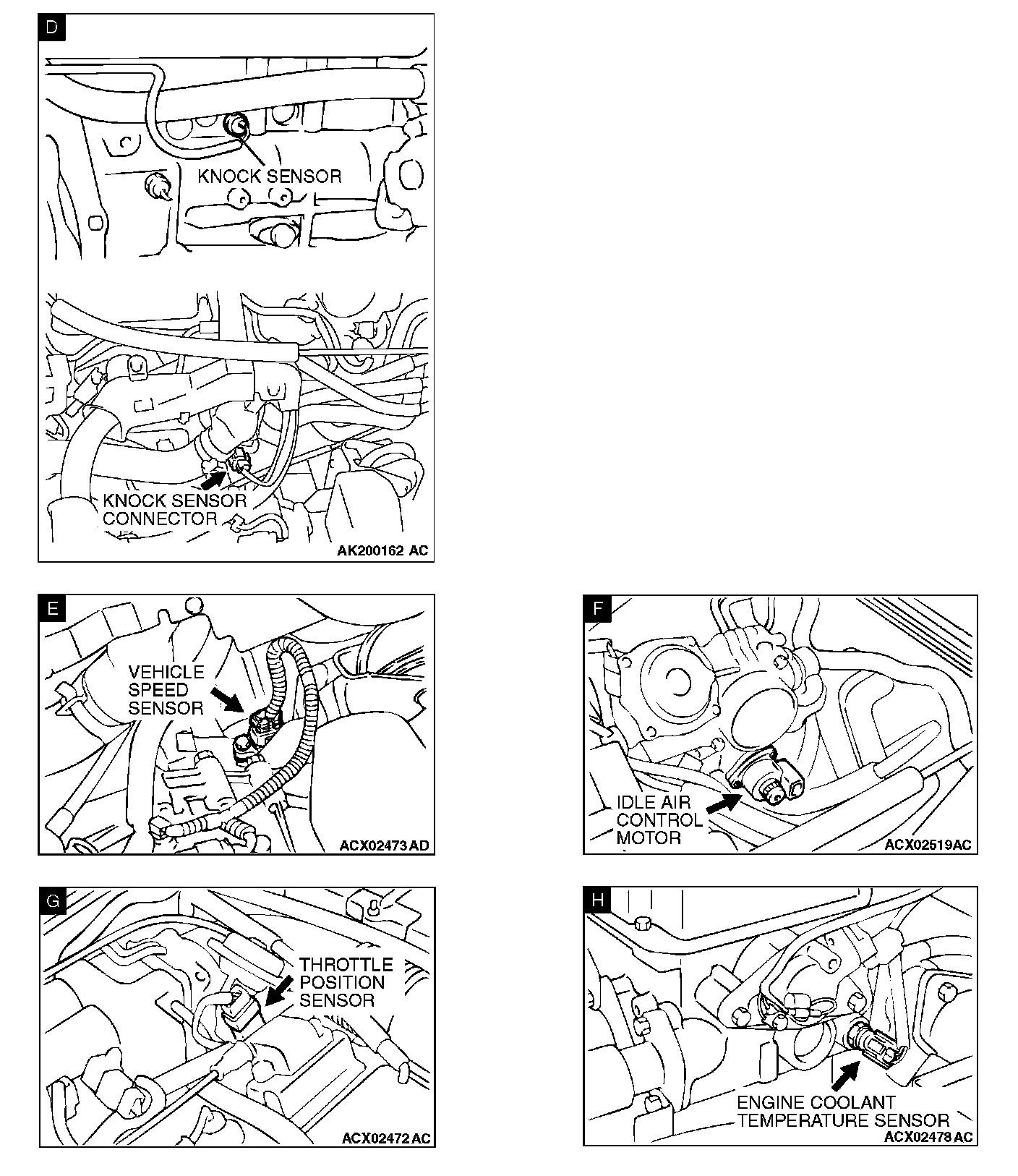 D

KNOCK SENSOR

KNOCK SENSOR CONNECTOR

AK200162 AC

E

VEHICLE SPEED SENSOR

ACX02473 AD

F

IDLE AIR CONTROL MOTOR

ACX02519AC

G

THROTTLE POSITION SENSOR

ACX02472 AC

H

ENGINE COOLANT TEMPERATURE SENSOR

ACX02478 AC