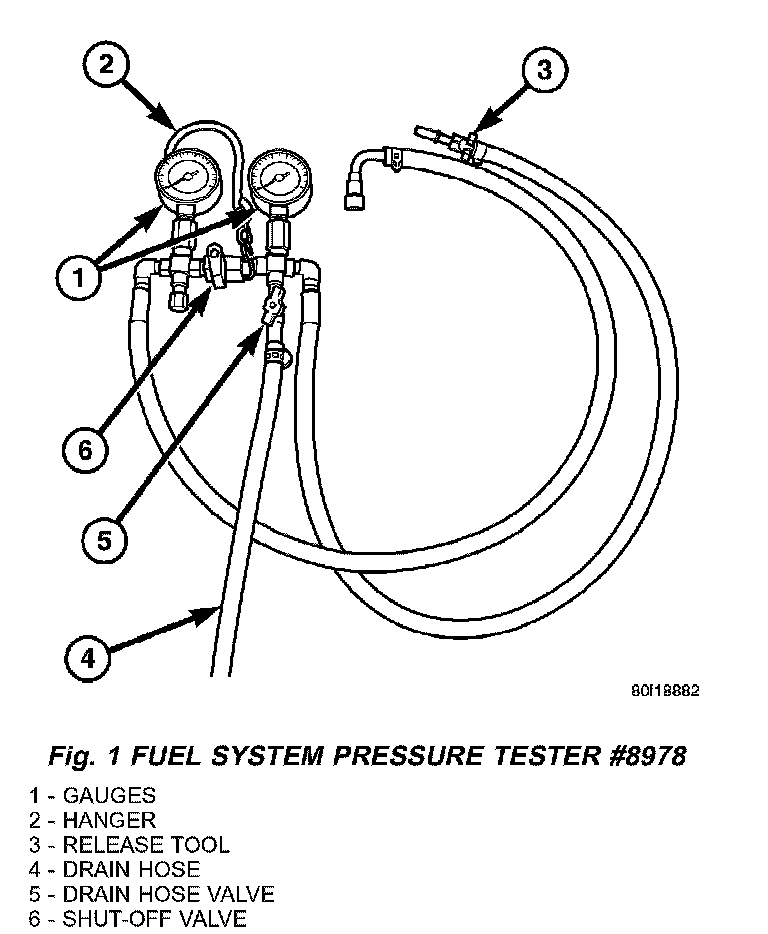 2

3

1

6

5

4

80f18882

Fig. 1 FUEL SYSTEM PRESSURE TESTER #8978

1 - GAUGES
2 - HANGER
3 - RELEASE TOOL
4 - DRAIN HOSE
5 - DRAIN HOSE VALVE
6 - SHUT-OFF VALVE