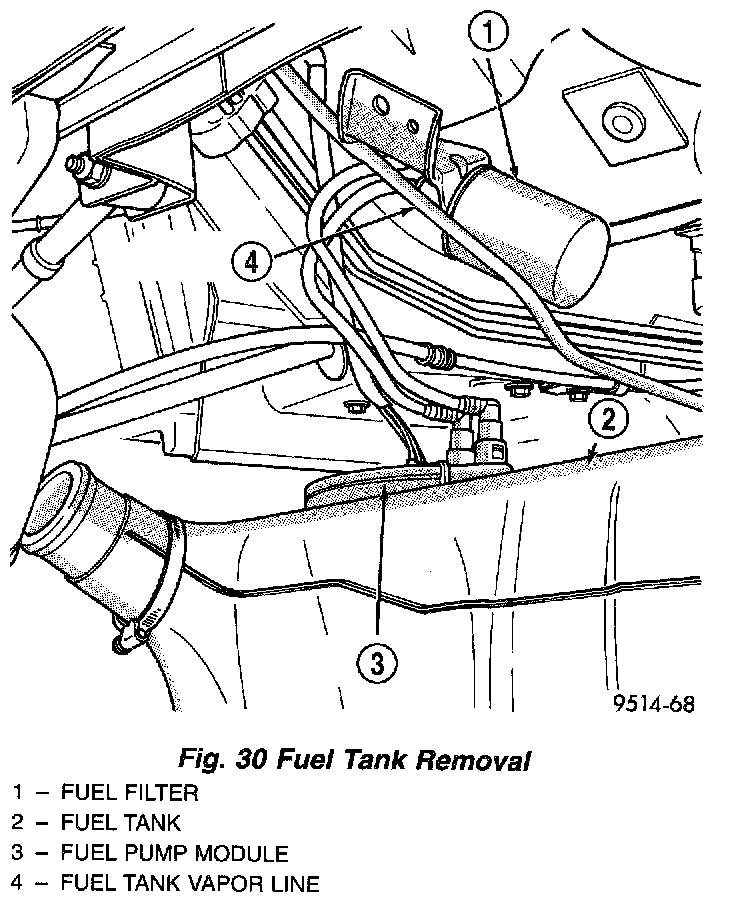 1

4

2

3

9514-68

Fig. 30 Fuel Tank Removal

1 – FUEL FILTER
2 – FUEL TANK
3 – FUEL PUMP MODULE
4 – FUEL TANK VAPOR LINE