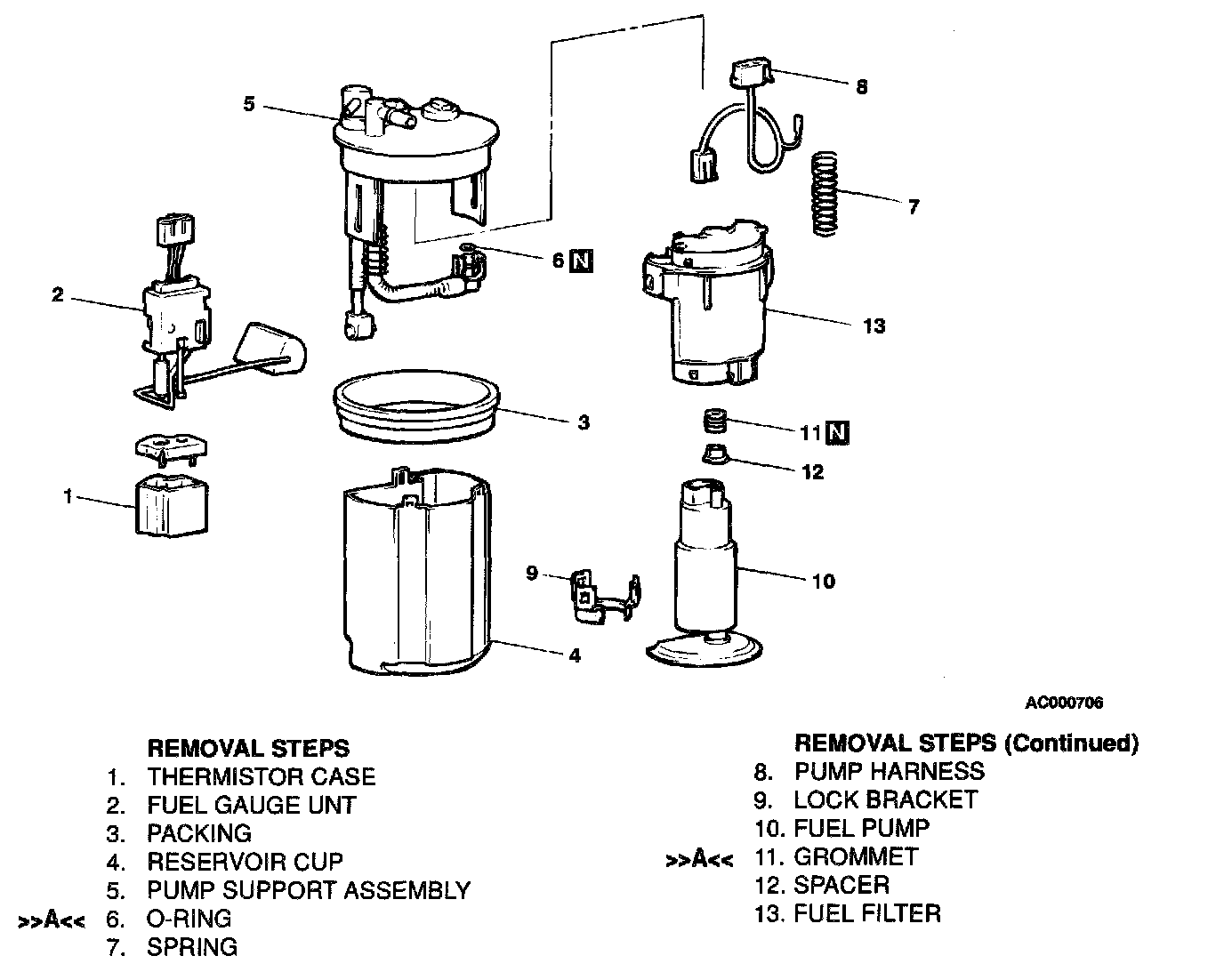 5

8

7

6 N

2

13

3

11 N

12

1

9

10

4

AC000706

REMOVAL STEPS
1. THERMISTOR CASE
2. FUEL GAUGE UNT
3. PACKING
4. RESERVOIR CUP
5. PUMP SUPPORT ASSEMBLY
>>A<< 6. O-RING
7. SPRING

REMOVAL STEPS (Continued)
8. PUMP HARNESS
9. LOCK BRACKET
10. FUEL PUMP
>>A<< 11. GROMMET
12. SPACER
13. FUEL FILTER