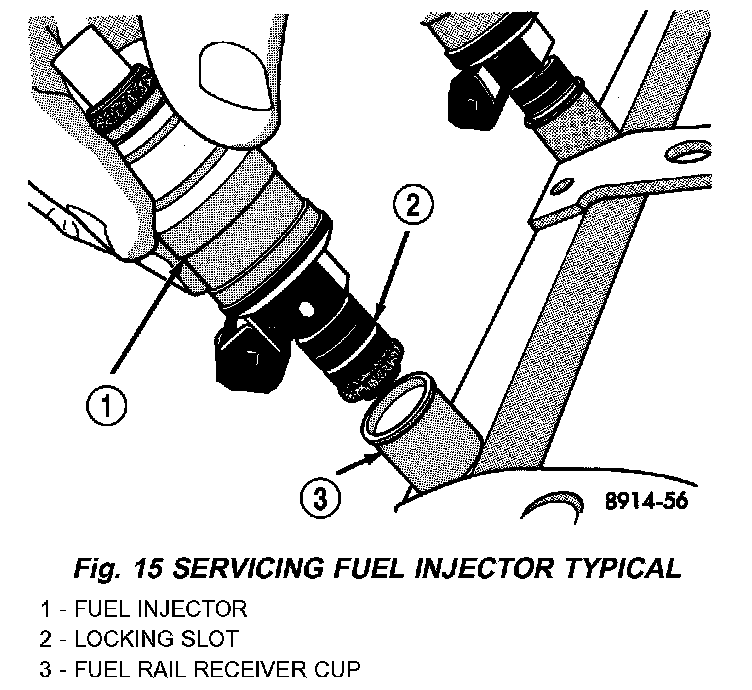 2

1

3

8914-56

Fig. 15 SERVICING FUEL INJECTOR TYPICAL

1 - FUEL INJECTOR
2 - LOCKING SLOT
3 - FUEL RAIL RECEIVER CUP