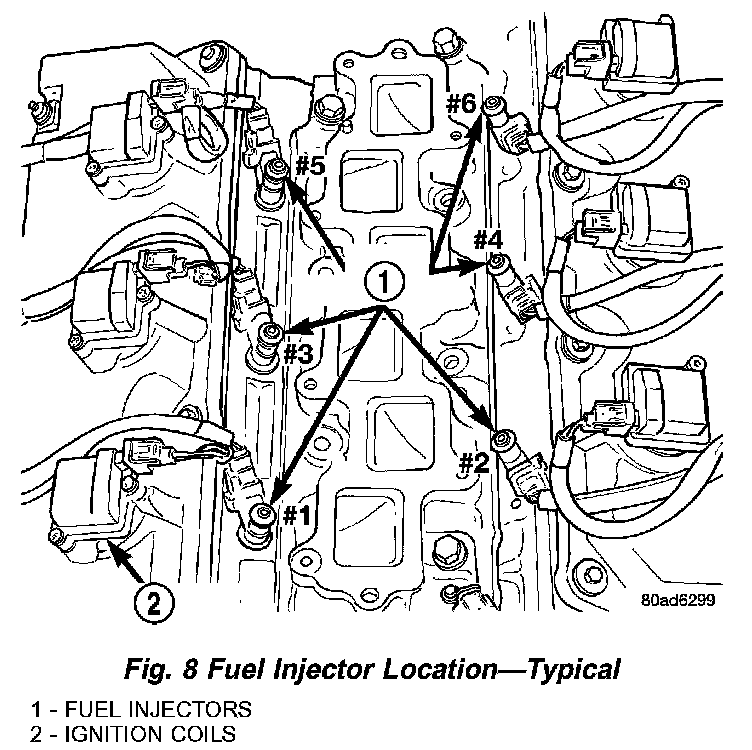 #6
#5
#4
1
#3
#2
#1
2
80ad6299

Fig. 8 Fuel Injector Location—Typical

1 - FUEL INJECTORS
2 - IGNITION COILS