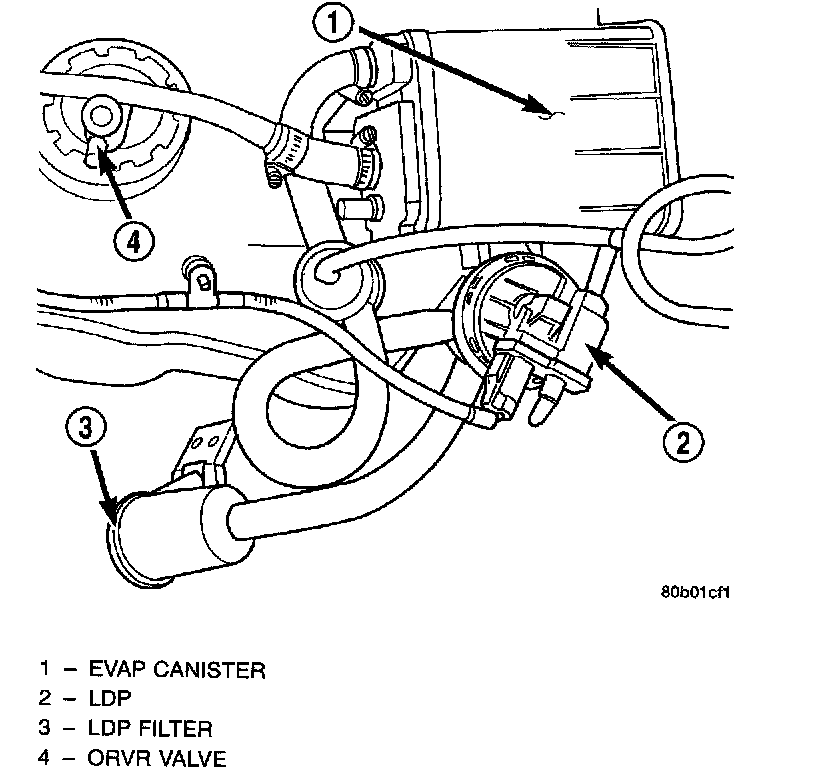 1
4
2
3
80b01cf1

1 – EVAP CANISTER
2 – LDP
3 – LDP FILTER
4 – ORVR VALVE