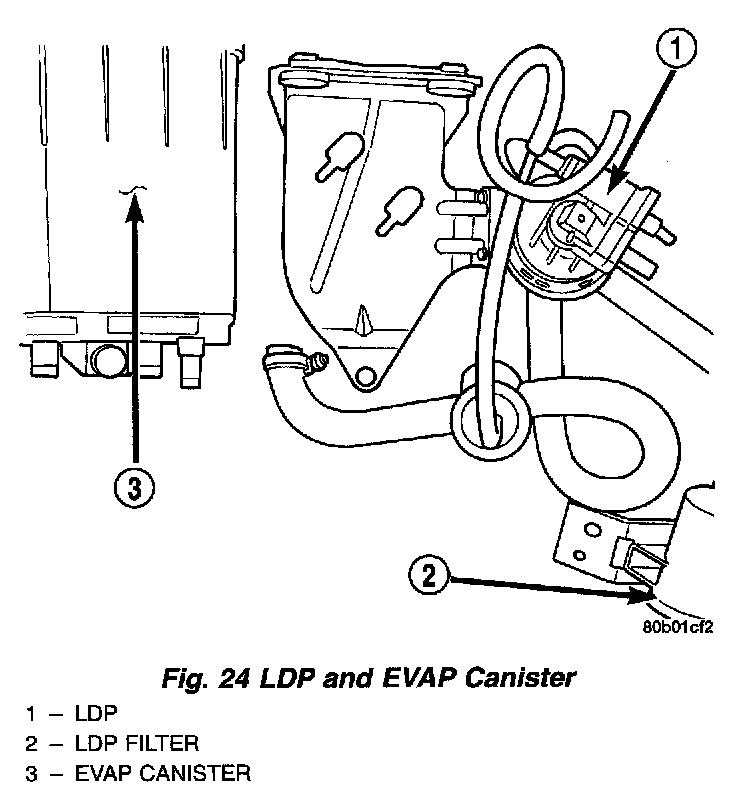 1

3

2

80b01cf2

Fig. 24 LDP and EVAP Canister

1 – LDP
2 – LDP FILTER
3 – EVAP CANISTER