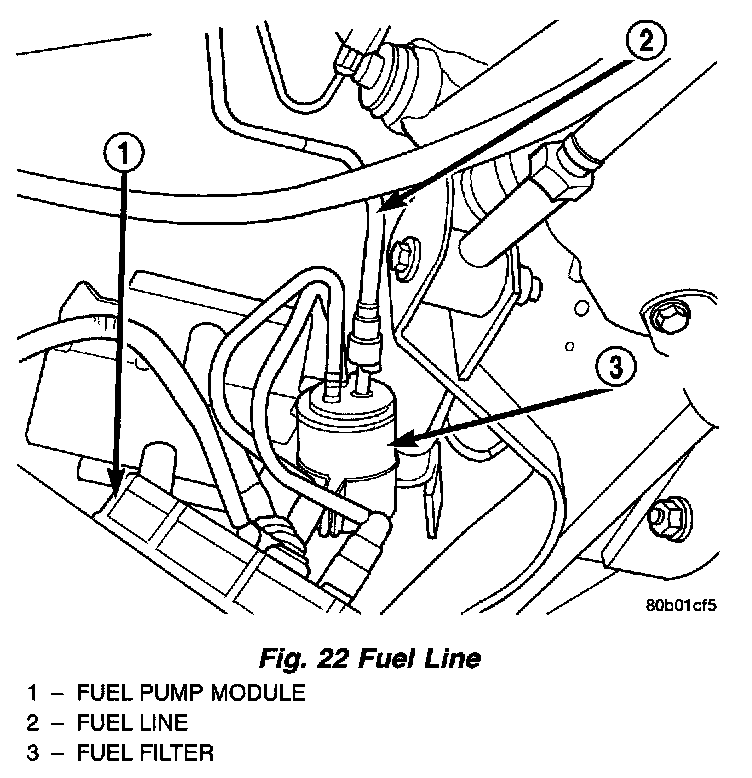 2

1

3

80b01cf5

Fig. 22 Fuel Line

1 – FUEL PUMP MODULE
2 – FUEL LINE
3 – FUEL FILTER