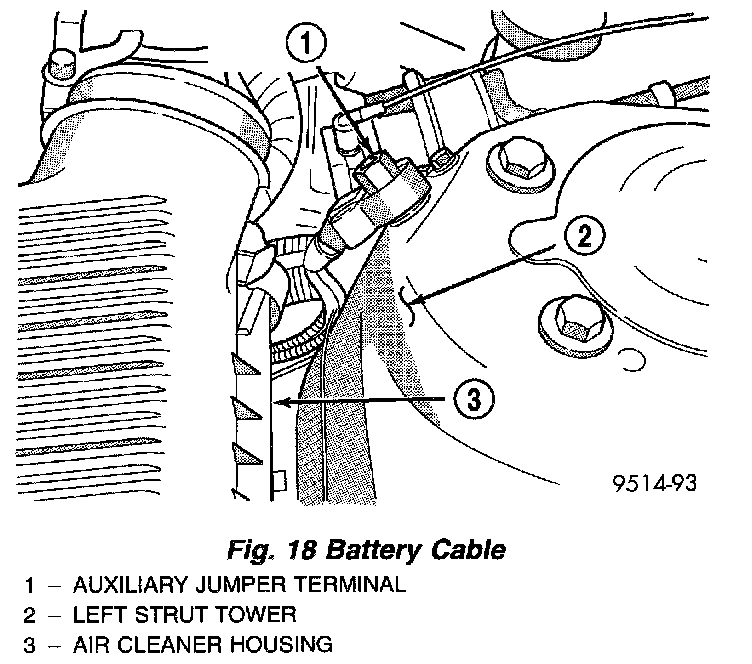 1

2

3

9514-93

Fig. 18 Battery Cable

1 – AUXILIARY JUMPER TERMINAL
2 – LEFT STRUT TOWER
3 – AIR CLEANER HOUSING