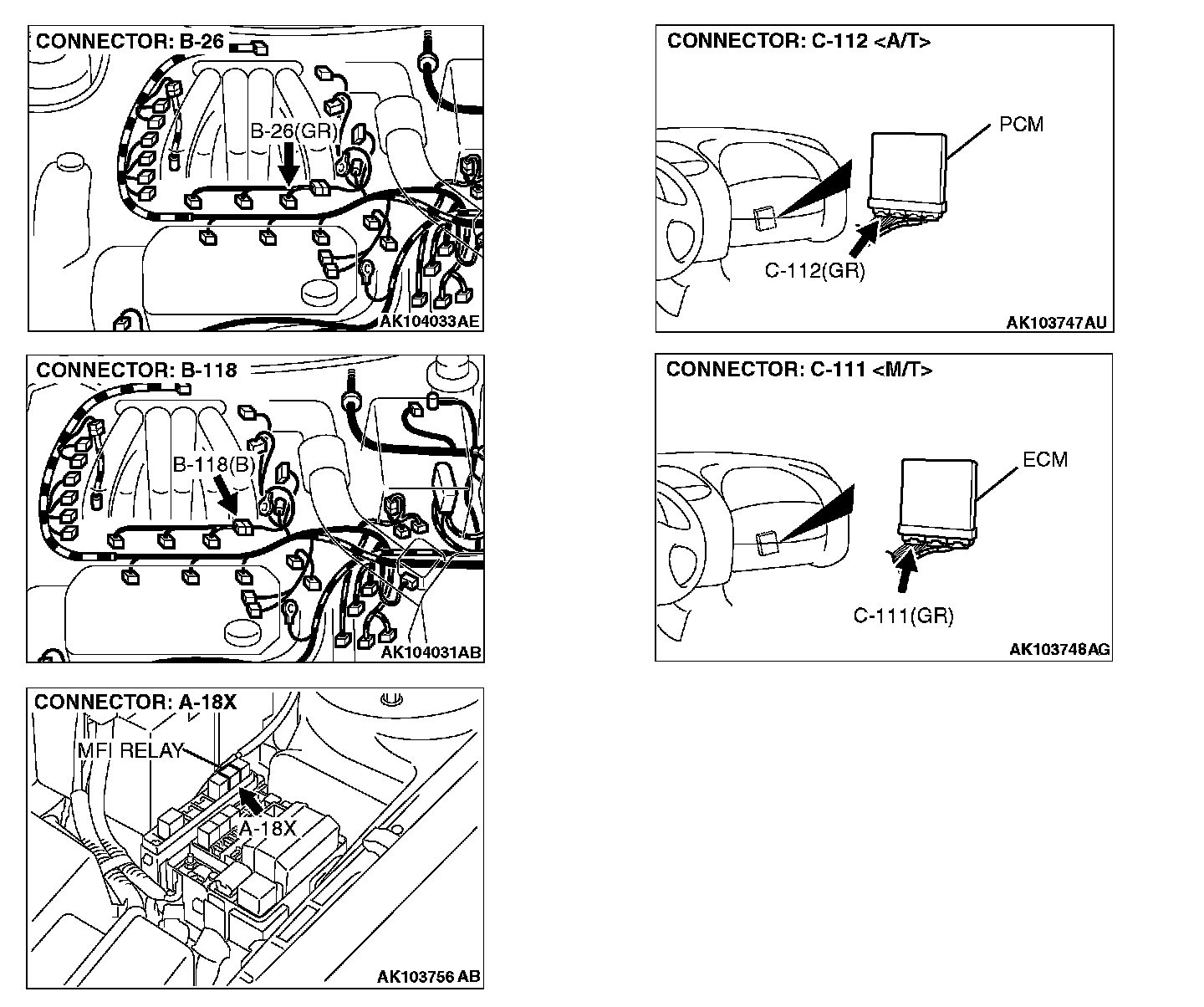 CONNECTOR: B-26

B-26(GR)

AK104033AE

CONNECTOR: B-118

B-118(B)

AK104031AB

CONNECTOR: A-18X

MFI RELAY

A-18X

AK103756 AB

CONNECTOR: C-112 <A/T>

PCM

C-112(GR)

AK103747AU

CONNECTOR: C-111 <M/T>

ECM

C-111(GR)

AK103748AG