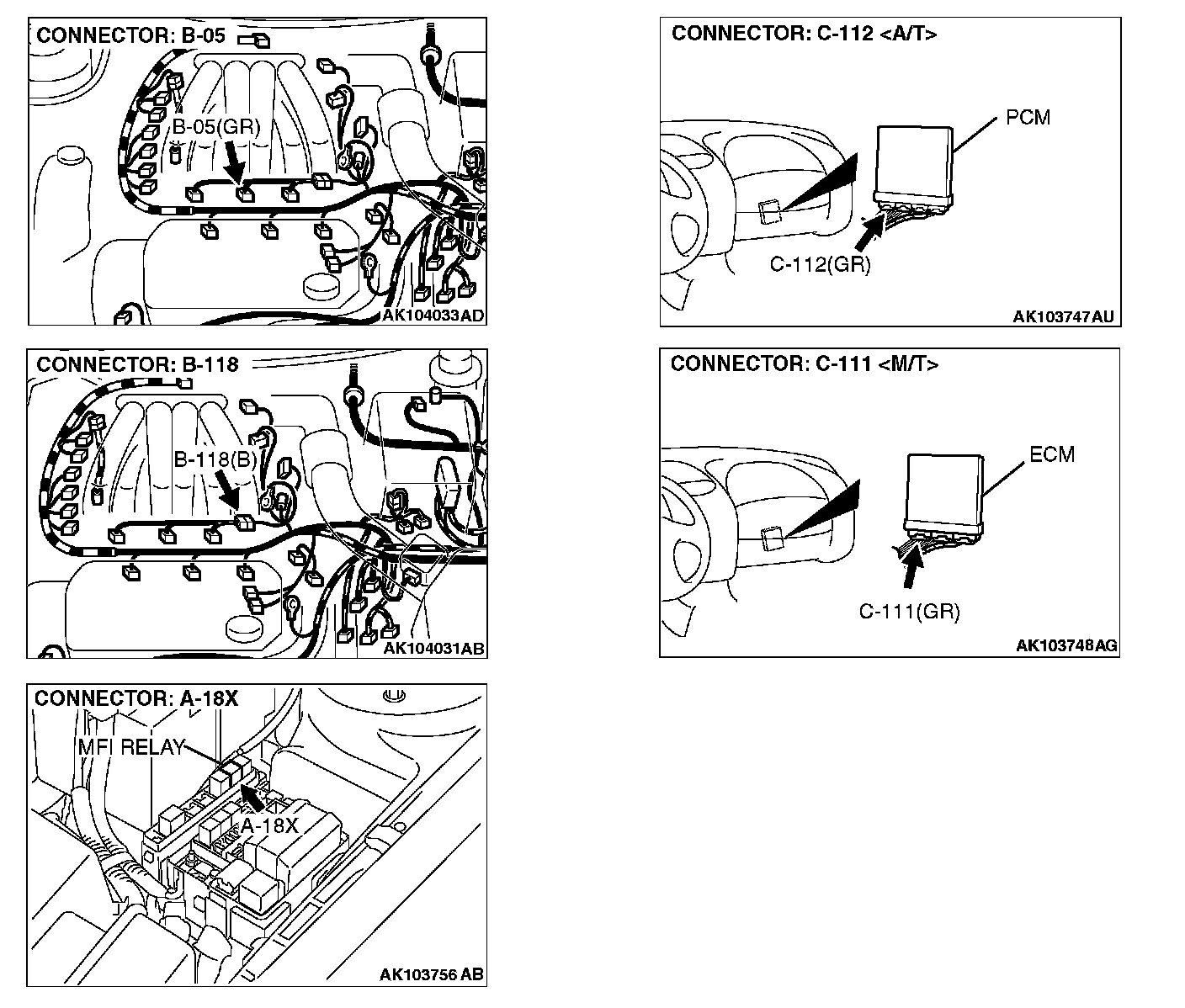 CONNECTOR: B-05

B-05(GR)

AK104033AD

CONNECTOR: B-118

B-118(B)

AK104031AB

CONNECTOR: A-18X

MFI RELAY

A-18X

AK103756 AB

CONNECTOR: C-112 <A/T>

PCM

C-112(GR)

AK103747AU

CONNECTOR: C-111 <M/T>

ECM

C-111(GR)

AK103748AG