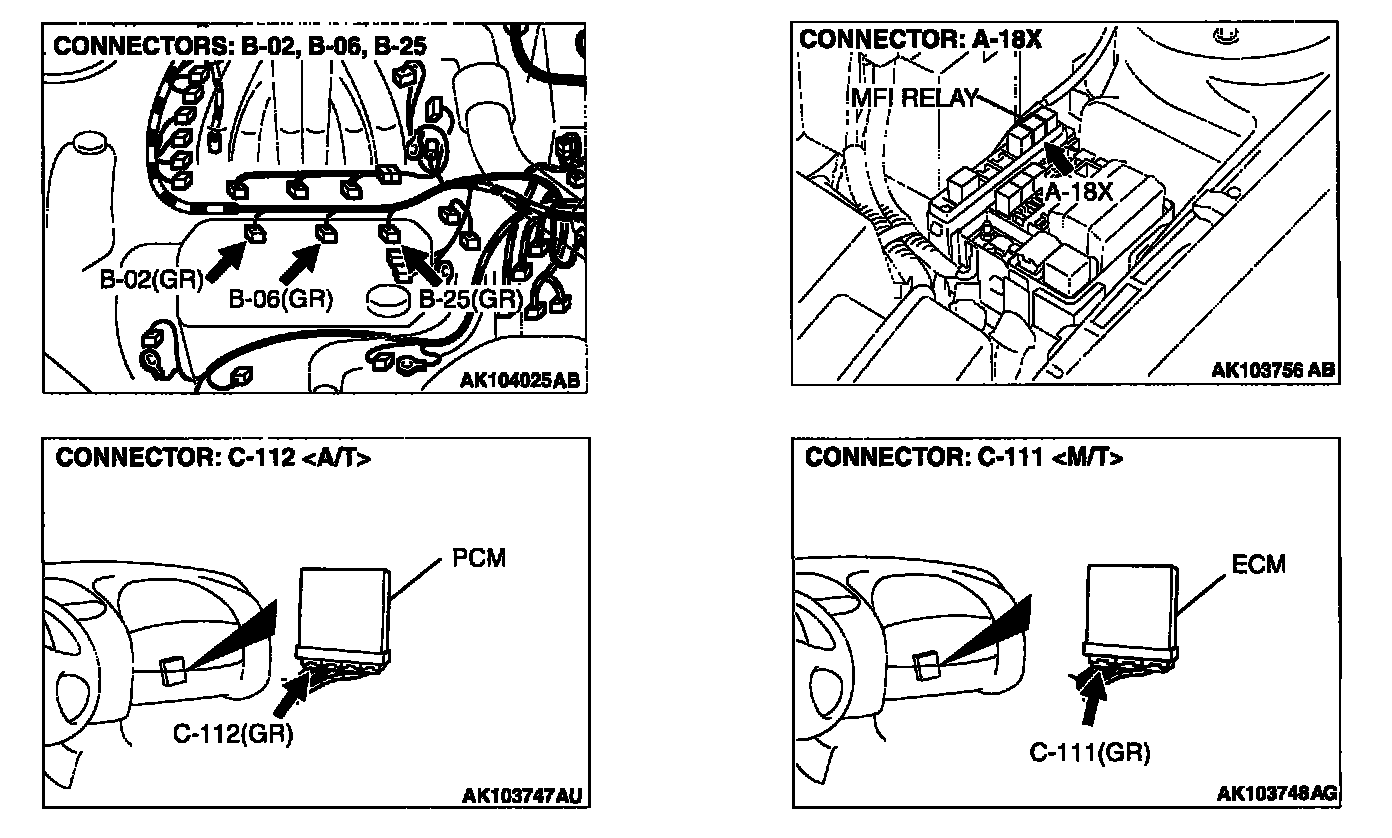 CONNECTORS: B-02, B-06, B-25

B-02(GR)
B-06(GR)
B-25(GR)

AK104025AB

CONNECTOR: A-18X

MFI RELAY
A-18X

AK103756 AB

CONNECTOR: C-112 <A/T>

PCM

C-112(GR)

AK103747AU

CONNECTOR: C-111 <M/T>

ECM

C-111(GR)

AK103748AG