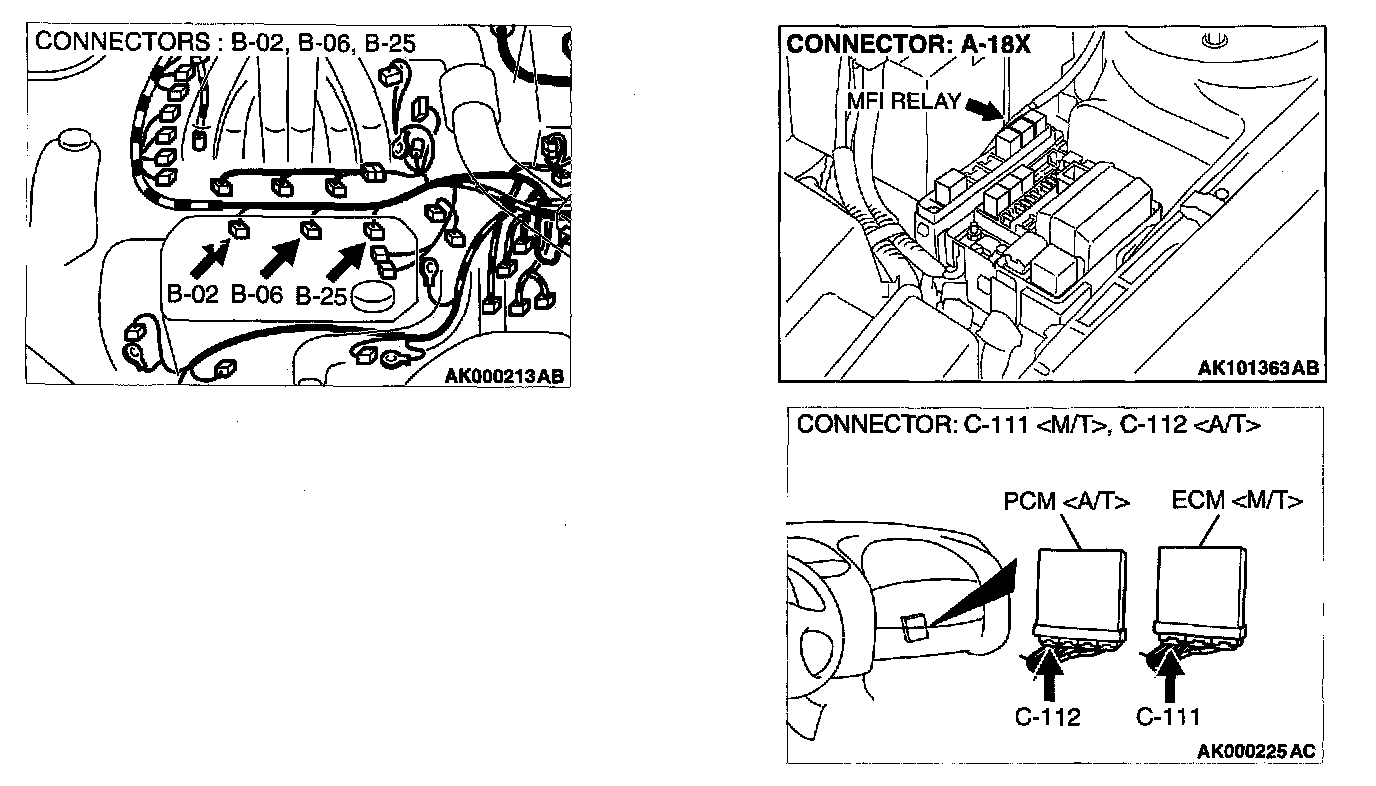 CONNECTORS : B-02, B-06, B-25

B-02 B-06 B-25

AK000213AB

CONNECTOR: A-18X

MFI RELAY

AK101363AB

CONNECTOR: C-111 <M/T>, C-112 <A/T>

PCM <A/T>

ECM <M/T>

C-112

C-111

AK000225AC