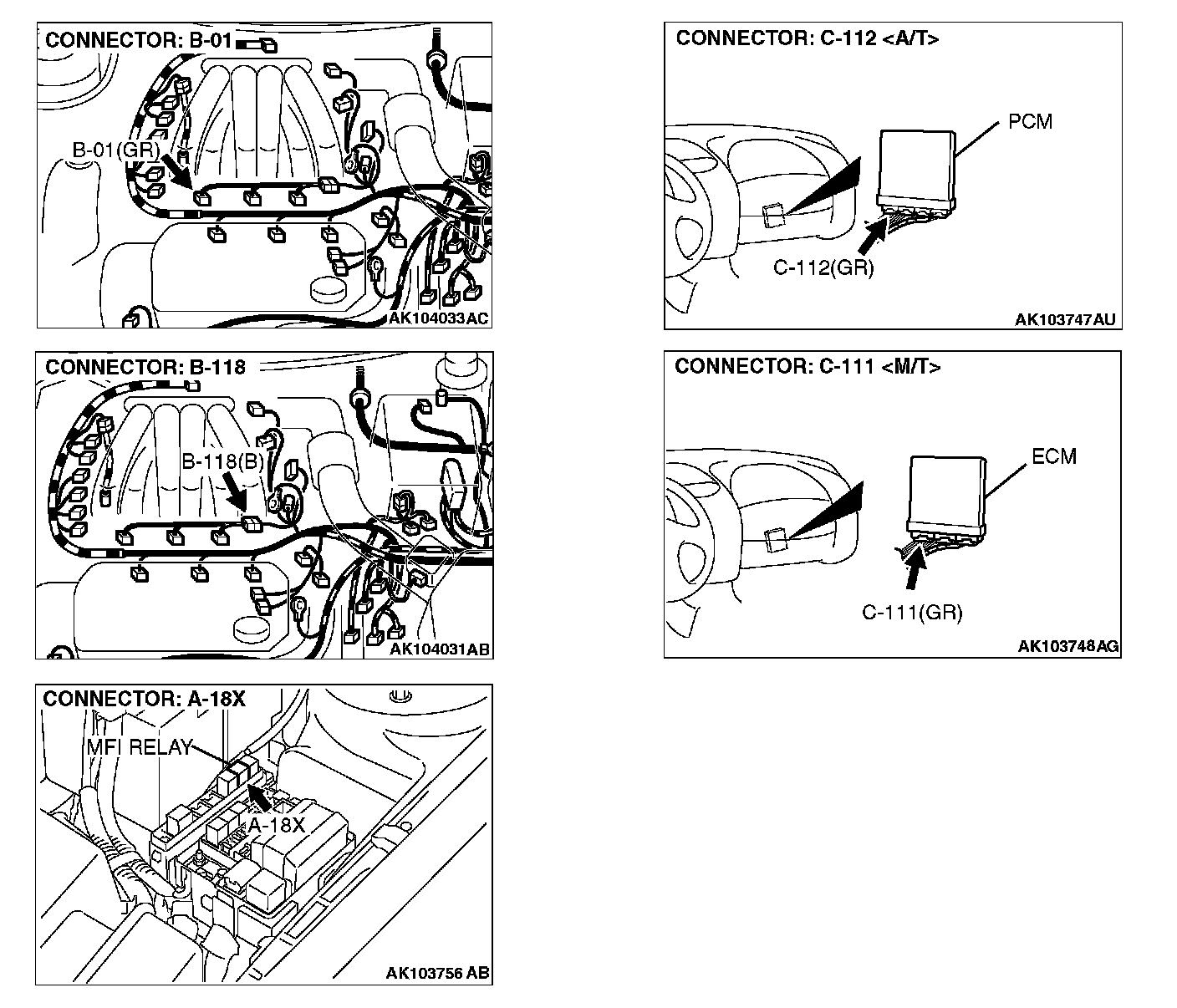 CONNECTOR: B-01

B-01(GR)

AK104033AC

CONNECTOR: B-118

B-118(B)

AK104031AB

CONNECTOR: A-18X

MFI RELAY

A-18X

AK103756 AB

CONNECTOR: C-112 <A/T>

PCM

C-112(GR)

AK103747AU

CONNECTOR: C-111 <M/T>

ECM

C-111(GR)

AK103748AG