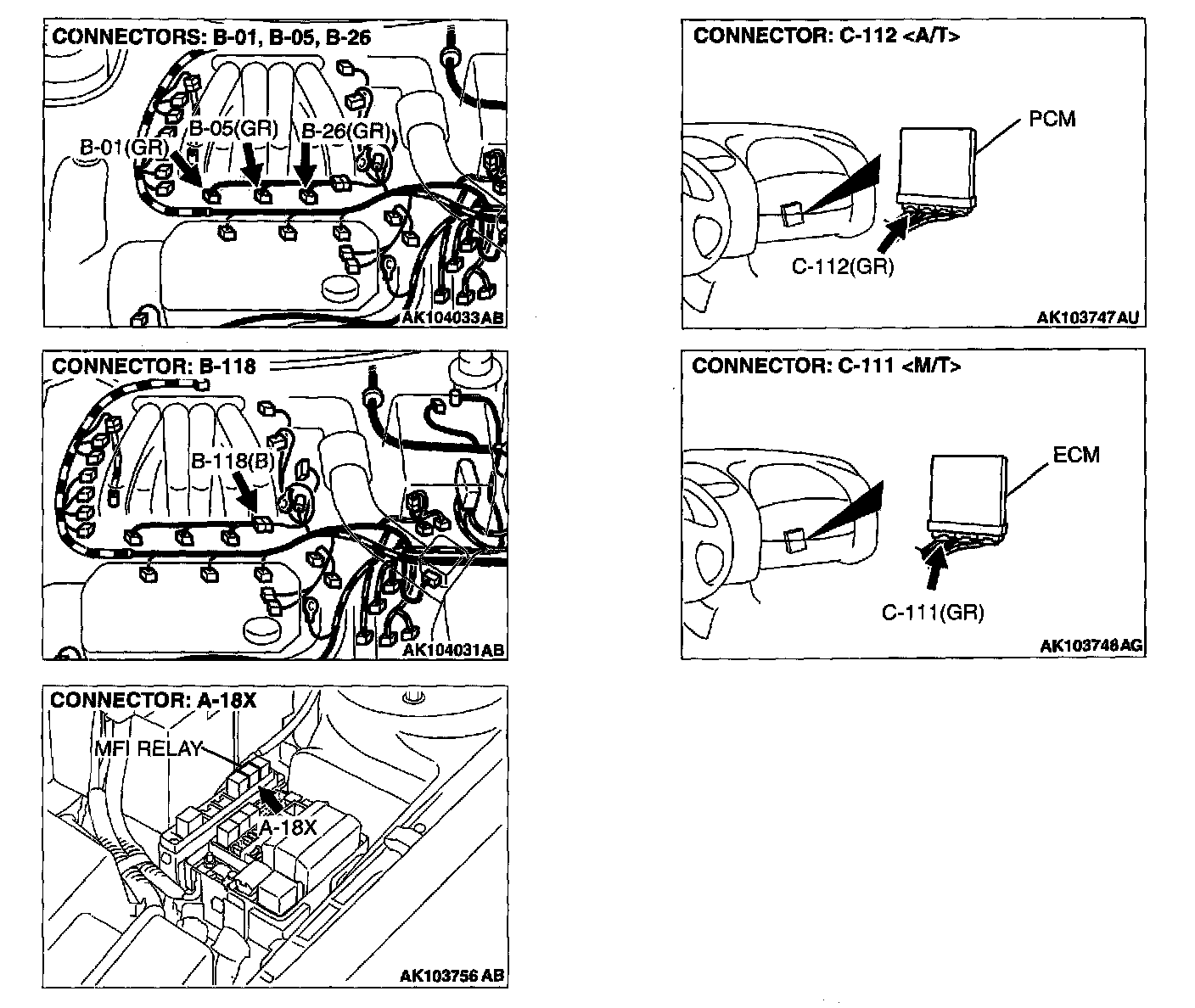 CONNECTORS: B-01, B-05, B-26

B-01(GR)
B-05(GR)
B-26(GR)

AK104033AB

CONNECTOR: B-118

B-118(B)

AK104031AB

CONNECTOR: A-18X

MFI RELAY
A-18X

AK103756 AB

CONNECTOR: C-112 <A/T>

PCM
C-112(GR)

AK103747AU

CONNECTOR: C-111 <M/T>

ECM
C-111(GR)

AK103748AG