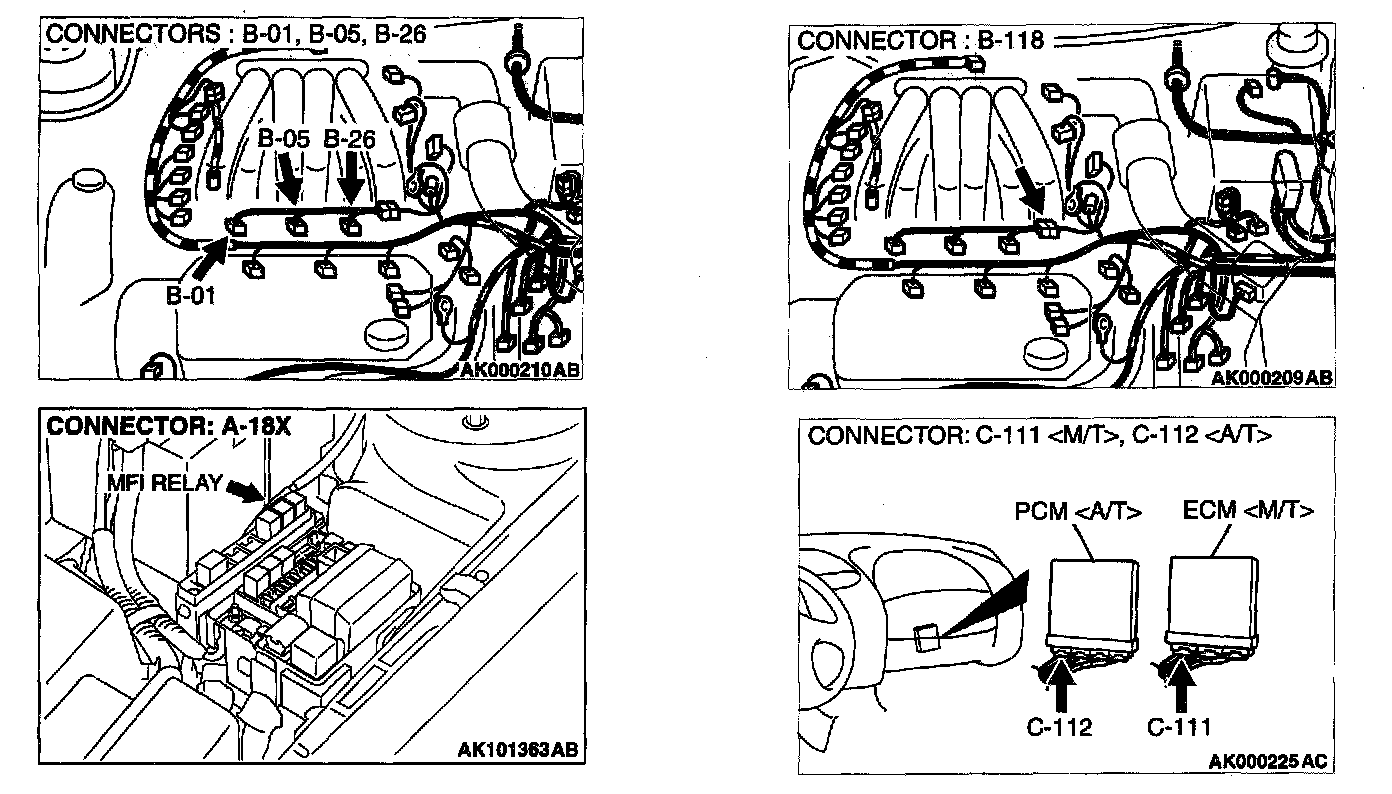 CONNECTORS : B-01, B-05, B-26

B-05 B-26

B-01

AK000210AB

CONNECTOR : B-118

AK000209AB

CONNECTOR: A-18X

MFI RELAY

AK101363AB

CONNECTOR: C-111 <M/T>, C-112 <A/T>

PCM <A/T>

ECM <M/T>

C-112

C-111

AK000225AC