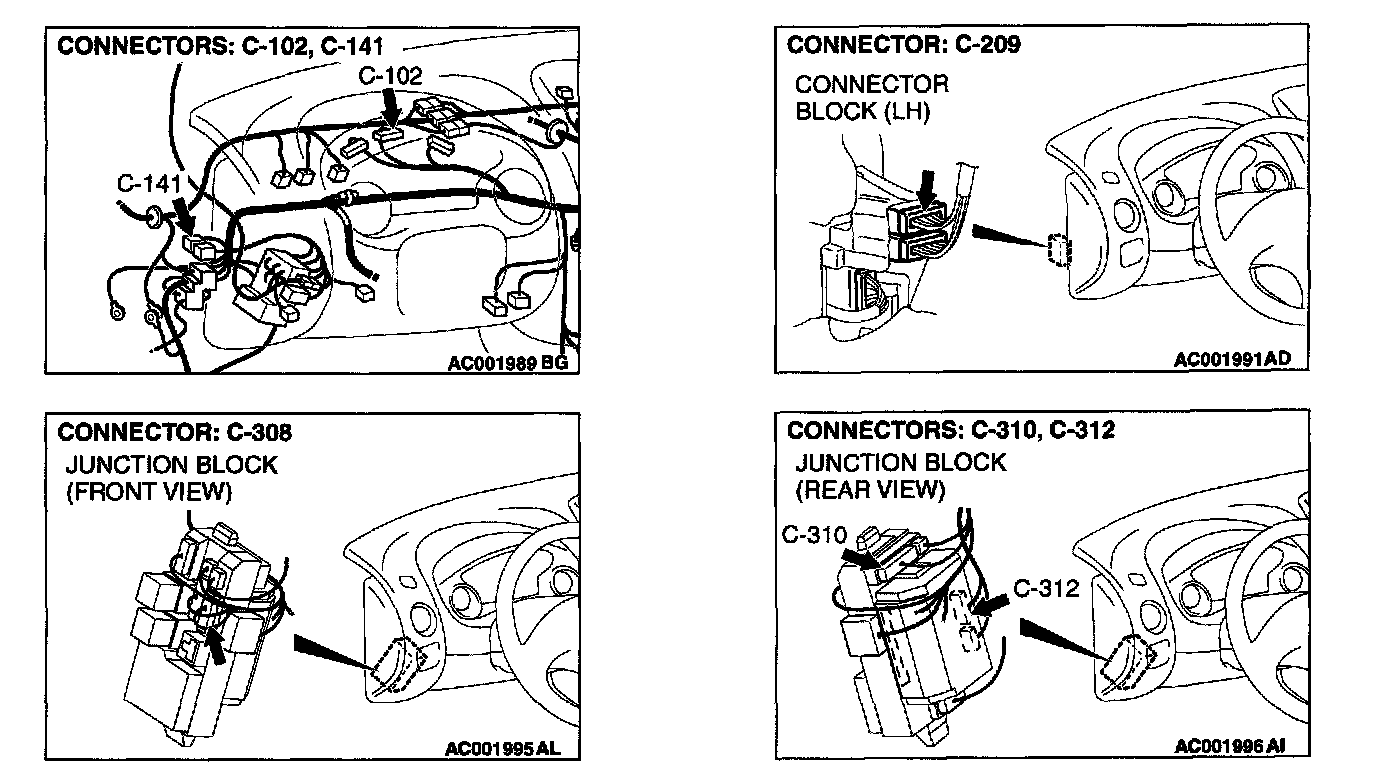 CONNECTORS: C-102, C-141
C-102
C-141
AC001989 BG

CONNECTOR: C-209
CONNECTOR BLOCK (LH)
AC001991AD

CONNECTOR: C-308
JUNCTION BLOCK (FRONT VIEW)
AC001995 AL

CONNECTORS: C-310, C-312
JUNCTION BLOCK (REAR VIEW)
C-310
C-312
AC001996 AI