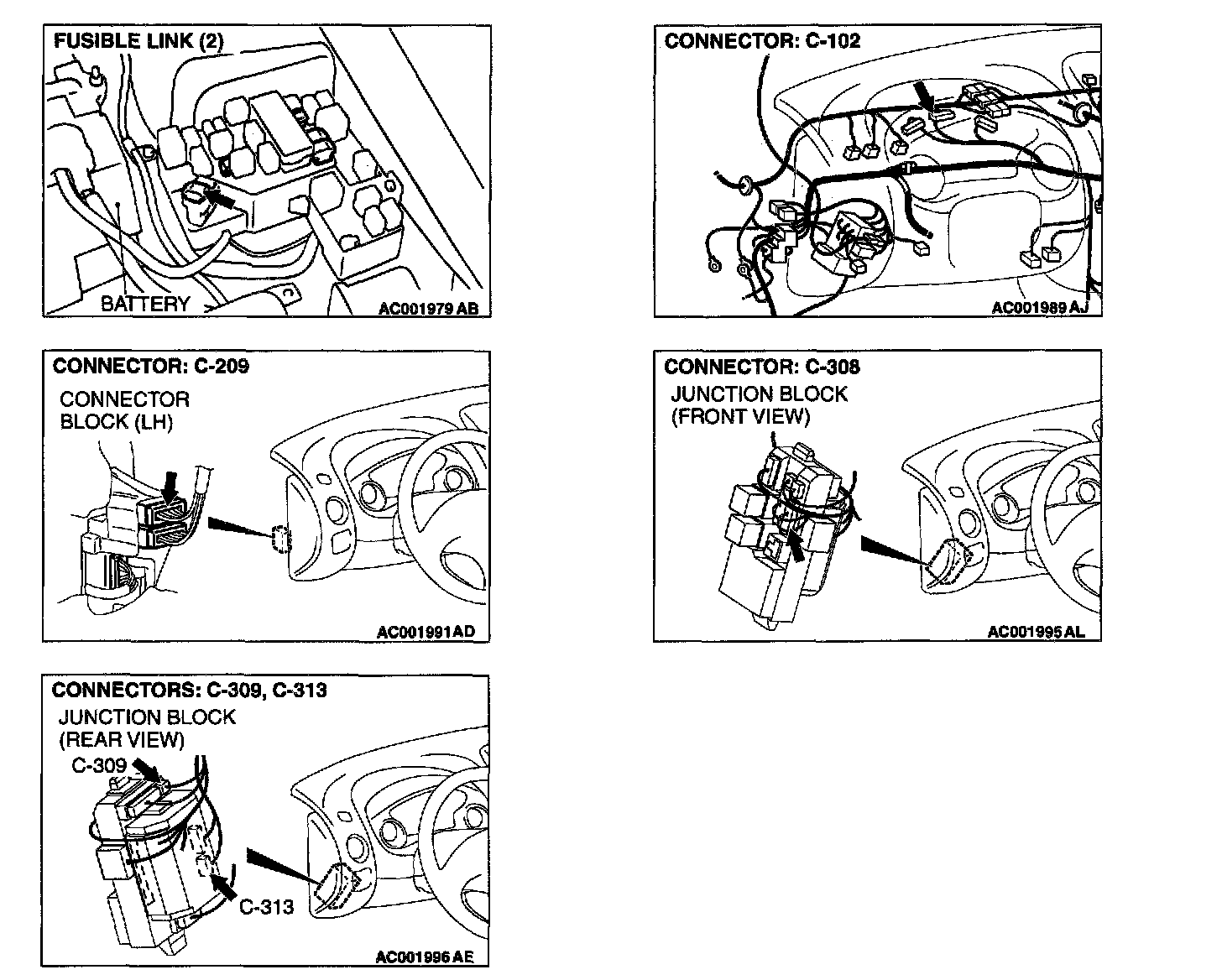 FUSIBLE LINK (2)

BATTERY

AC001979 AB

CONNECTOR: C-102

AC001989 AJ

CONNECTOR: C-209

CONNECTOR BLOCK (LH)

AC001991AD

CONNECTOR: C-308

JUNCTION BLOCK (FRONT VIEW)

AC001995 AL

CONNECTORS: C-309, C-313

JUNCTION BLOCK (REAR VIEW)

C-309

C-313

AC001996 AE