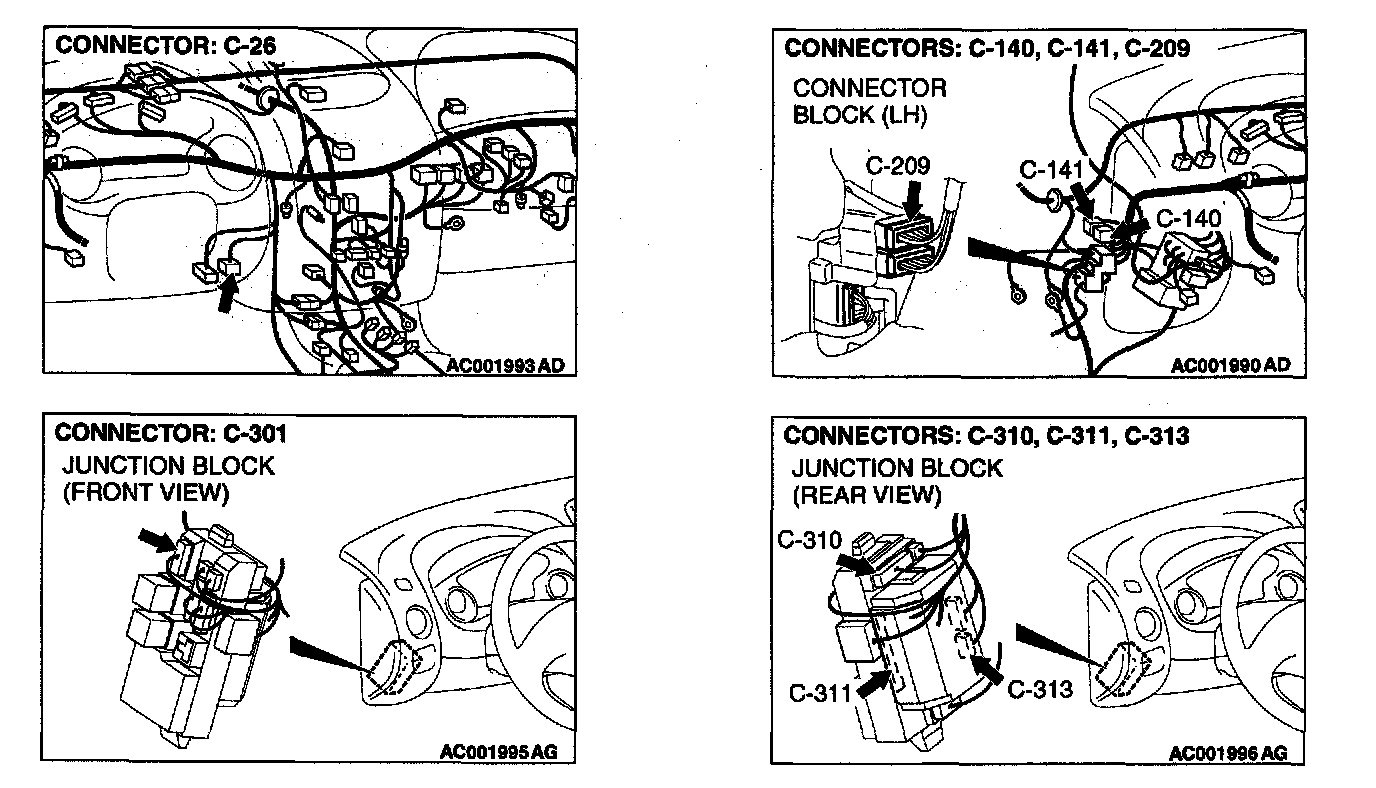 CONNECTOR: C-26

AC001993 AD

CONNECTORS: C-140, C-141, C-209

CONNECTOR BLOCK (LH)

C-209

C-141

C-140

AC001990 AD

CONNECTOR: C-301

JUNCTION BLOCK (FRONT VIEW)

AC001995 AG

CONNECTORS: C-310, C-311, C-313

JUNCTION BLOCK (REAR VIEW)

C-310

C-311

C-313

AC001996 AG