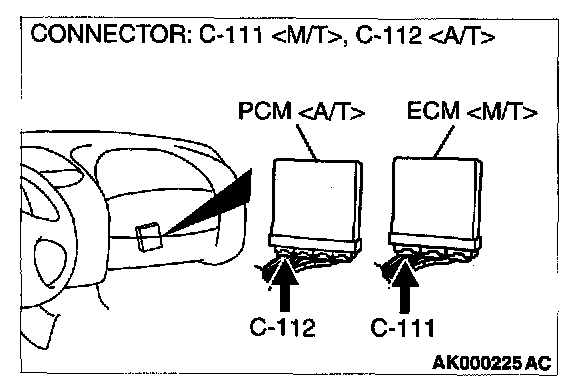 CONNECTOR: C-111 <M/T>, C-112 <A/T>

PCM <A/T>

ECM <M/T>

C-112

C-111

AK000225 AC