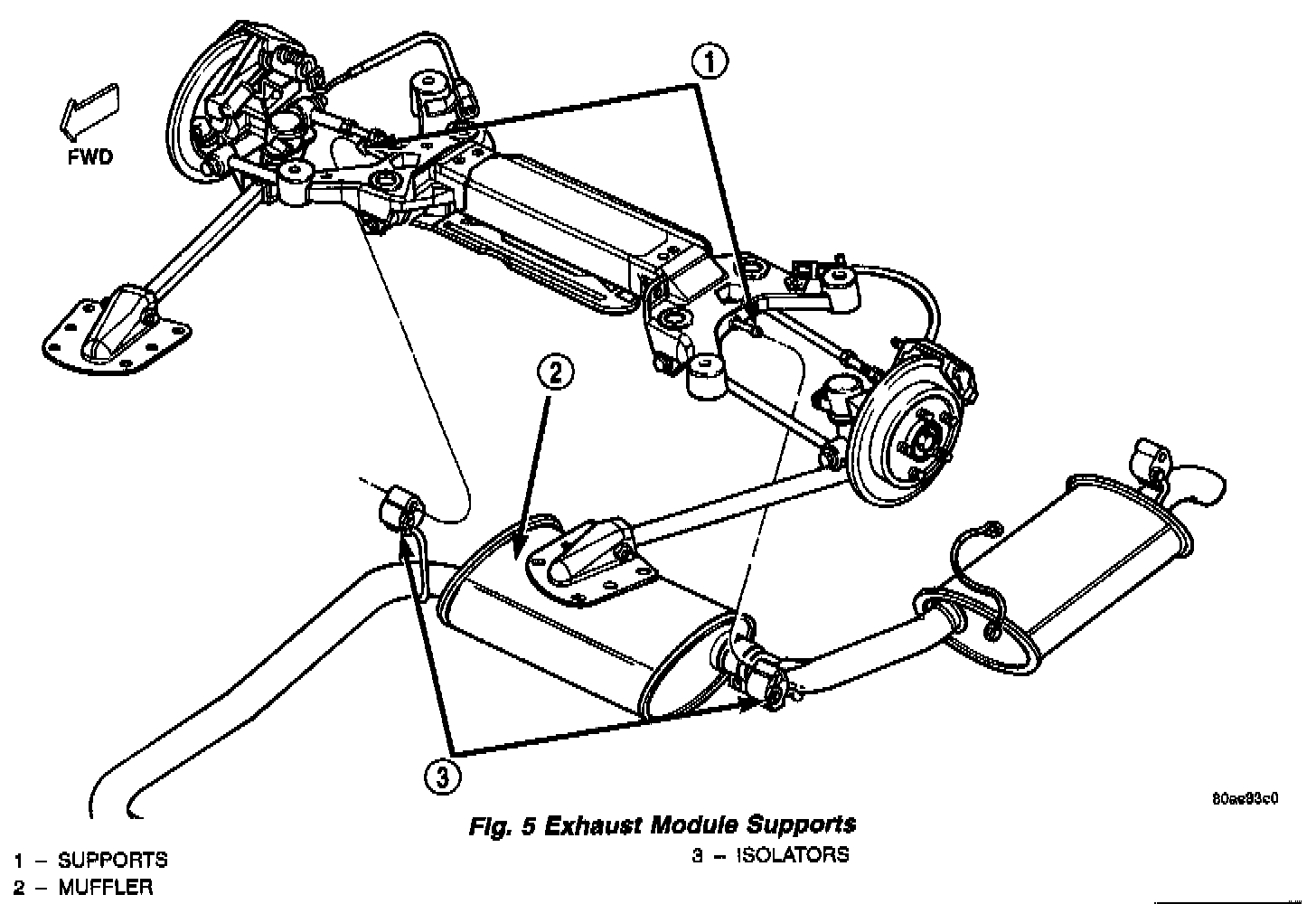 FWD

1

2

3

80ae93c0

Fig. 5 Exhaust Module Supports

1 – SUPPORTS
2 – MUFFLER

3 – ISOLATORS