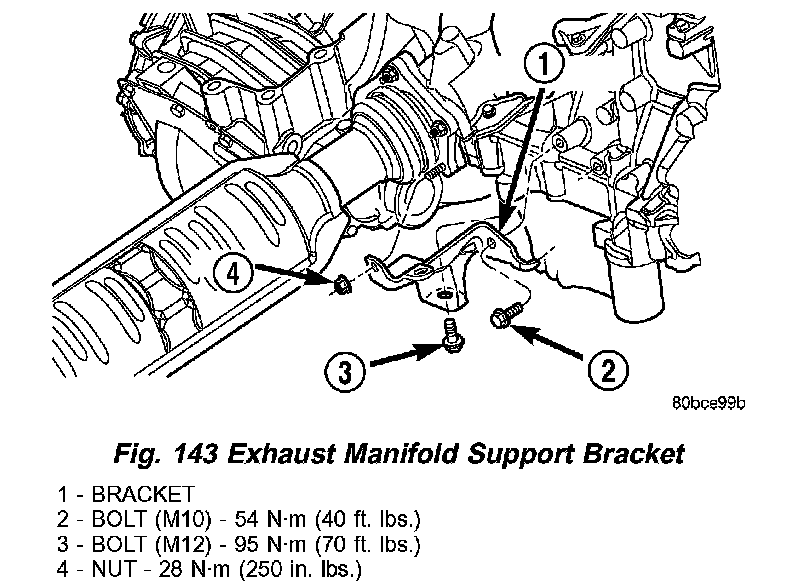 1

4

3

2

80bce99b

Fig. 143 Exhaust Manifold Support Bracket

1 - BRACKET
2 - BOLT (M10) - 54 N·m (40 ft. lbs.)
3 - BOLT (M12) - 95 N·m (70 ft. lbs.)
4 - NUT - 28 N·m (250 in. lbs.)