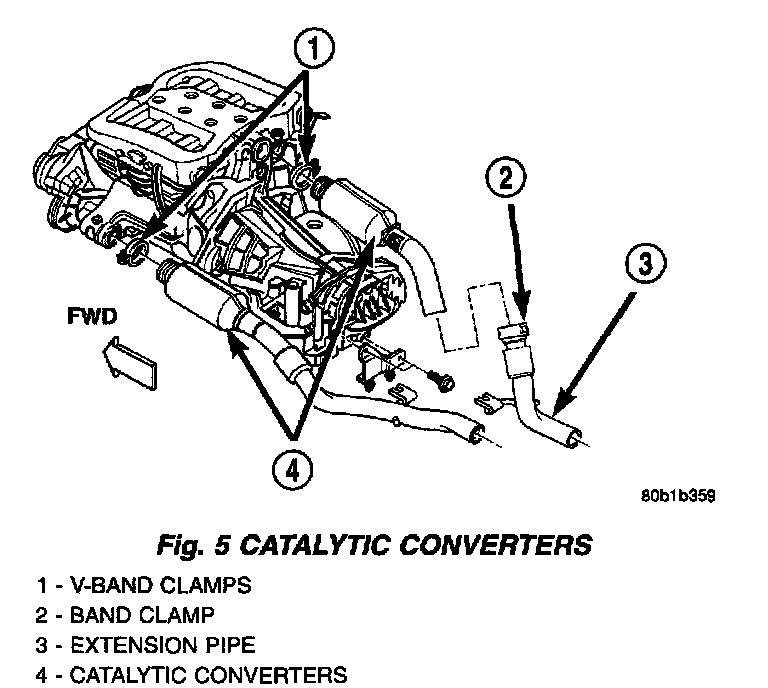 1

2

3

FWD

4

80b1b359

Fig. 5 CATALYTIC CONVERTERS

1 - V-BAND CLAMPS
2 - BAND CLAMP
3 - EXTENSION PIPE
4 - CATALYTIC CONVERTERS