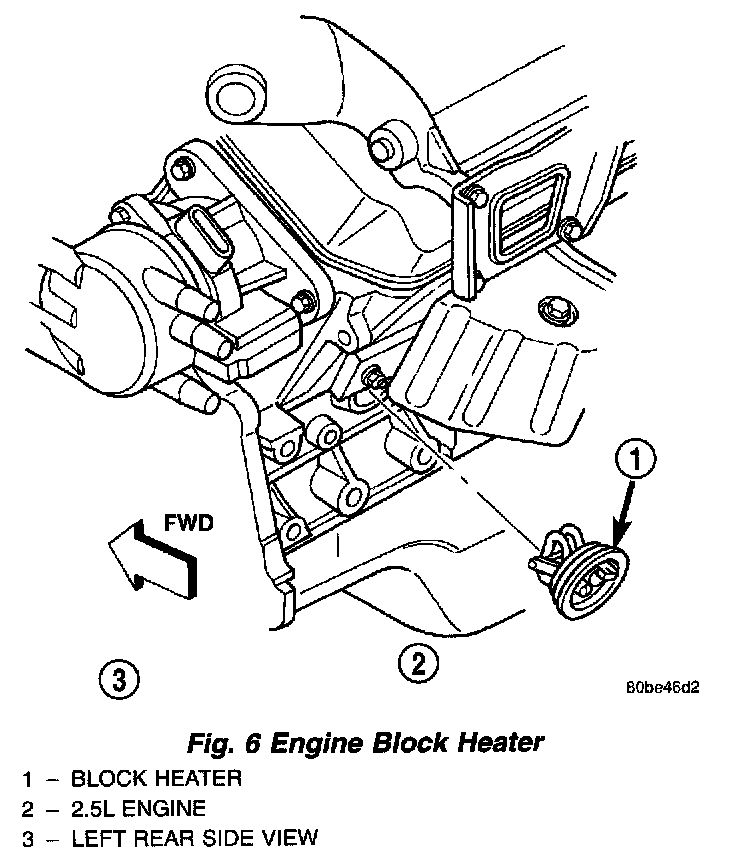 1

FWD

3

2

80be46d2

Fig. 6 Engine Block Heater

1 – BLOCK HEATER
2 – 2.5L ENGINE
3 – LEFT REAR SIDE VIEW