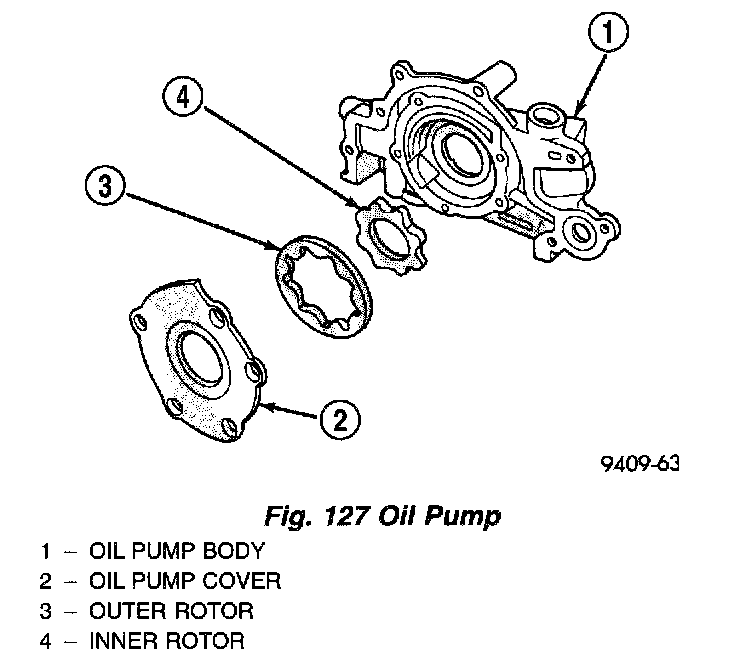 1

4

3

2

9409-63

Fig. 127 Oil Pump

1 – OIL PUMP BODY
2 – OIL PUMP COVER
3 – OUTER ROTOR
4 – INNER ROTOR