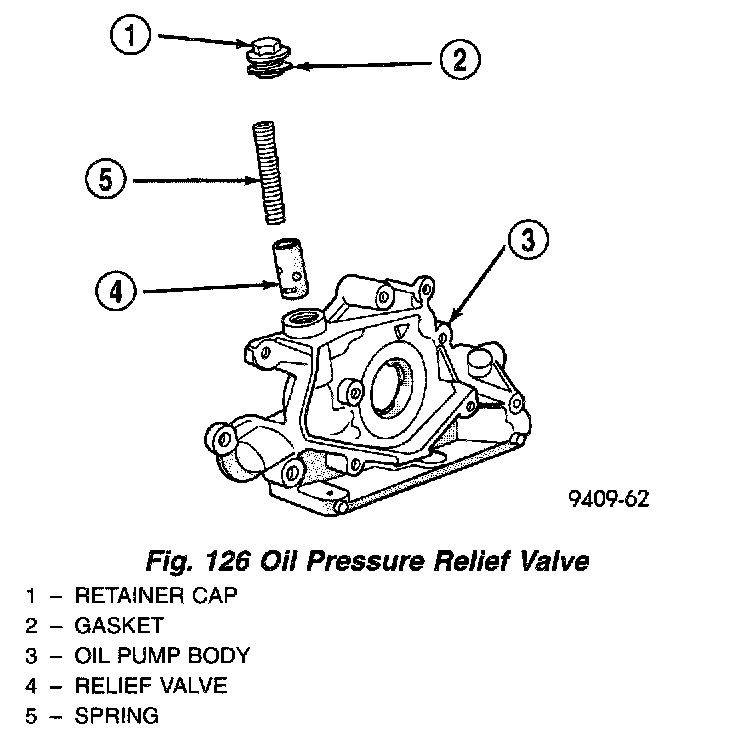 1

2

5

3

4

9409-62

Fig. 126 Oil Pressure Relief Valve

1 – RETAINER CAP
2 – GASKET
3 – OIL PUMP BODY
4 – RELIEF VALVE
5 – SPRING