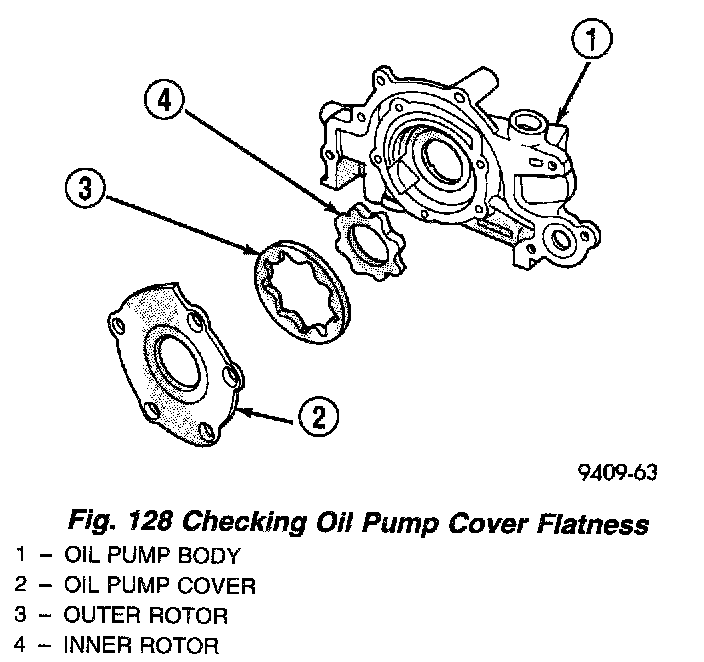 1

4

3

2

9409-63

Fig. 128 Checking Oil Pump Cover Flatness

1 – OIL PUMP BODY
2 – OIL PUMP COVER
3 – OUTER ROTOR
4 – INNER ROTOR