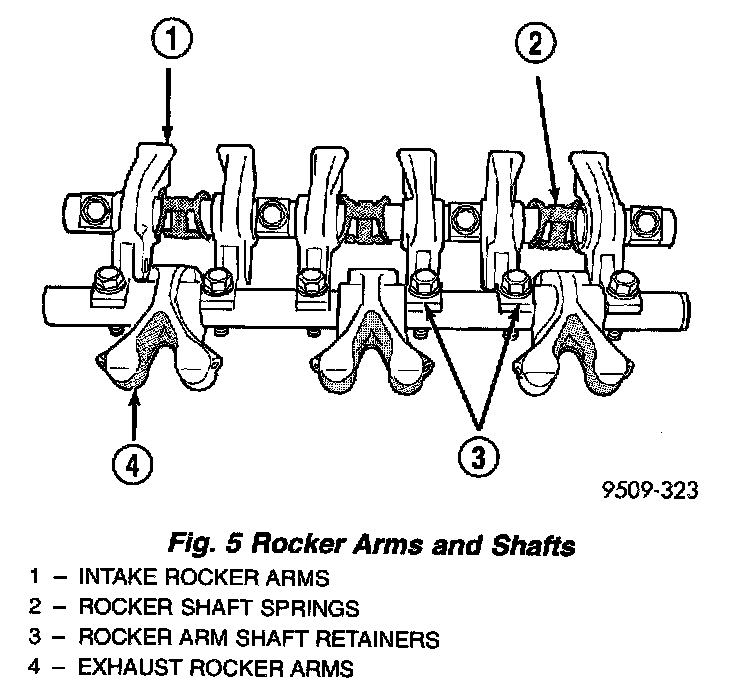 1
2
4
3
9509-323

Fig. 5 Rocker Arms and Shafts
1 – INTAKE ROCKER ARMS
2 – ROCKER SHAFT SPRINGS
3 – ROCKER ARM SHAFT RETAINERS
4 – EXHAUST ROCKER ARMS