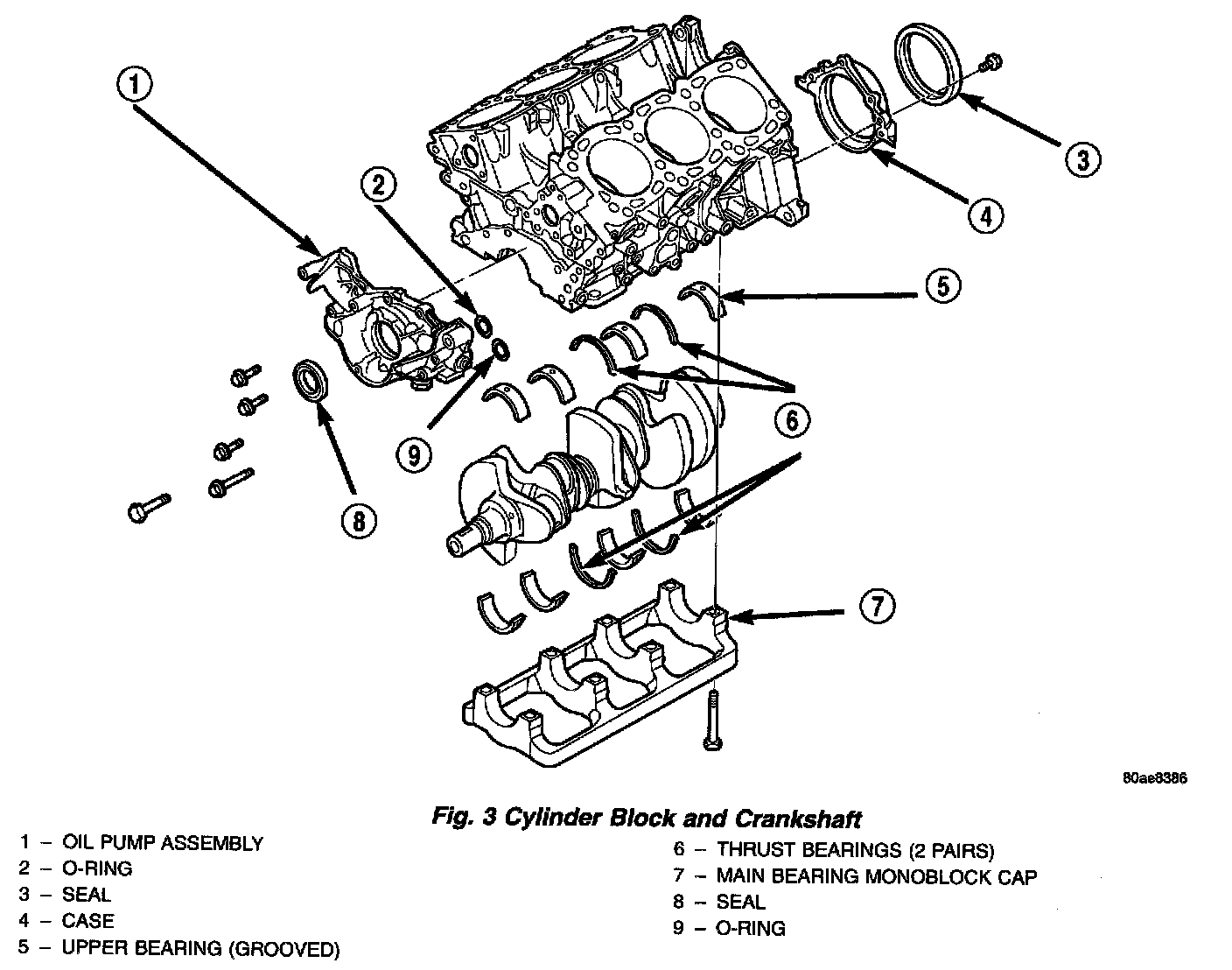 1

2

3

4

5

6

7

8

9

80ae8386

Fig. 3 Cylinder Block and Crankshaft

1 – OIL PUMP ASSEMBLY
2 – O-RING
3 – SEAL
4 – CASE
5 – UPPER BEARING (GROOVED)

6 – THRUST BEARINGS (2 PAIRS)
7 – MAIN BEARING MONOBLOCK CAP
8 – SEAL
9 – O-RING