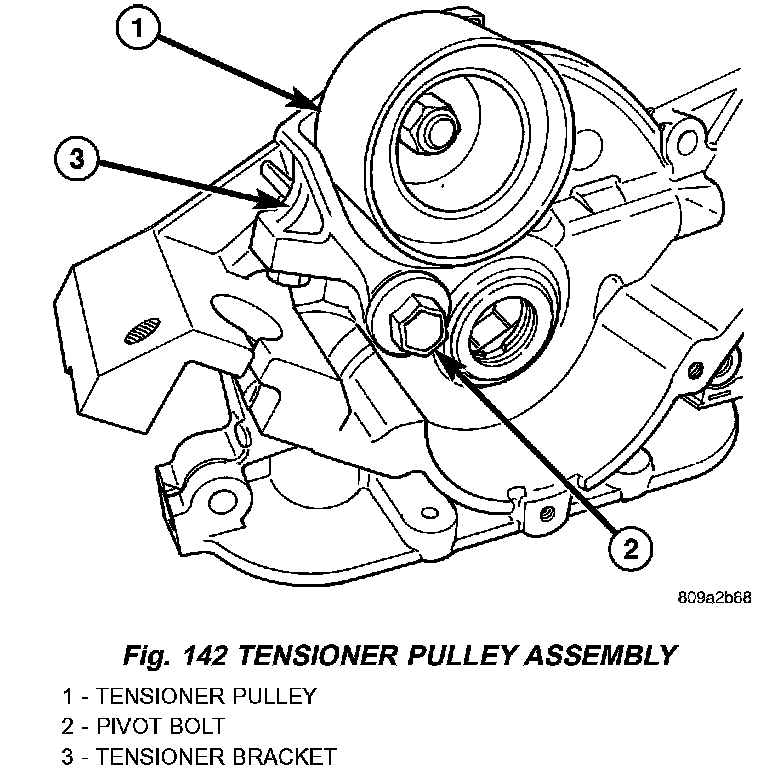 1
3
2
809a2b68

Fig. 142 TENSIONER PULLEY ASSEMBLY
1 - TENSIONER PULLEY
2 - PIVOT BOLT
3 - TENSIONER BRACKET