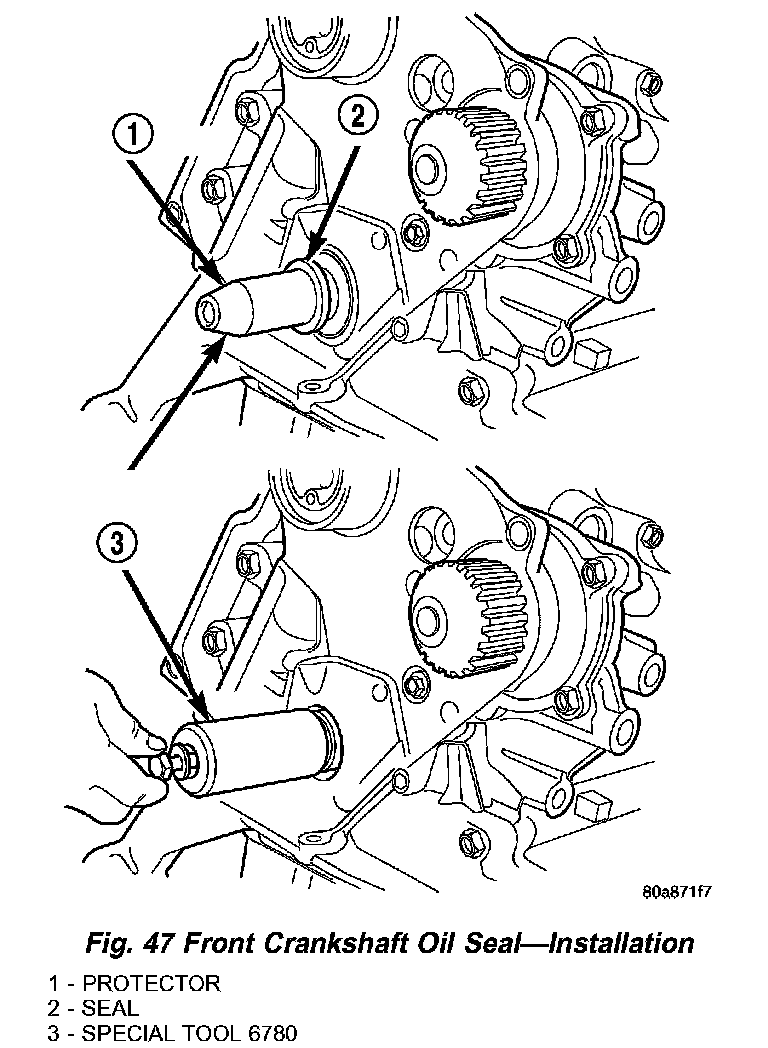 1
2
3
80a871f7

Fig. 47 Front Crankshaft Oil Seal—Installation

1 - PROTECTOR
2 - SEAL
3 - SPECIAL TOOL 6780