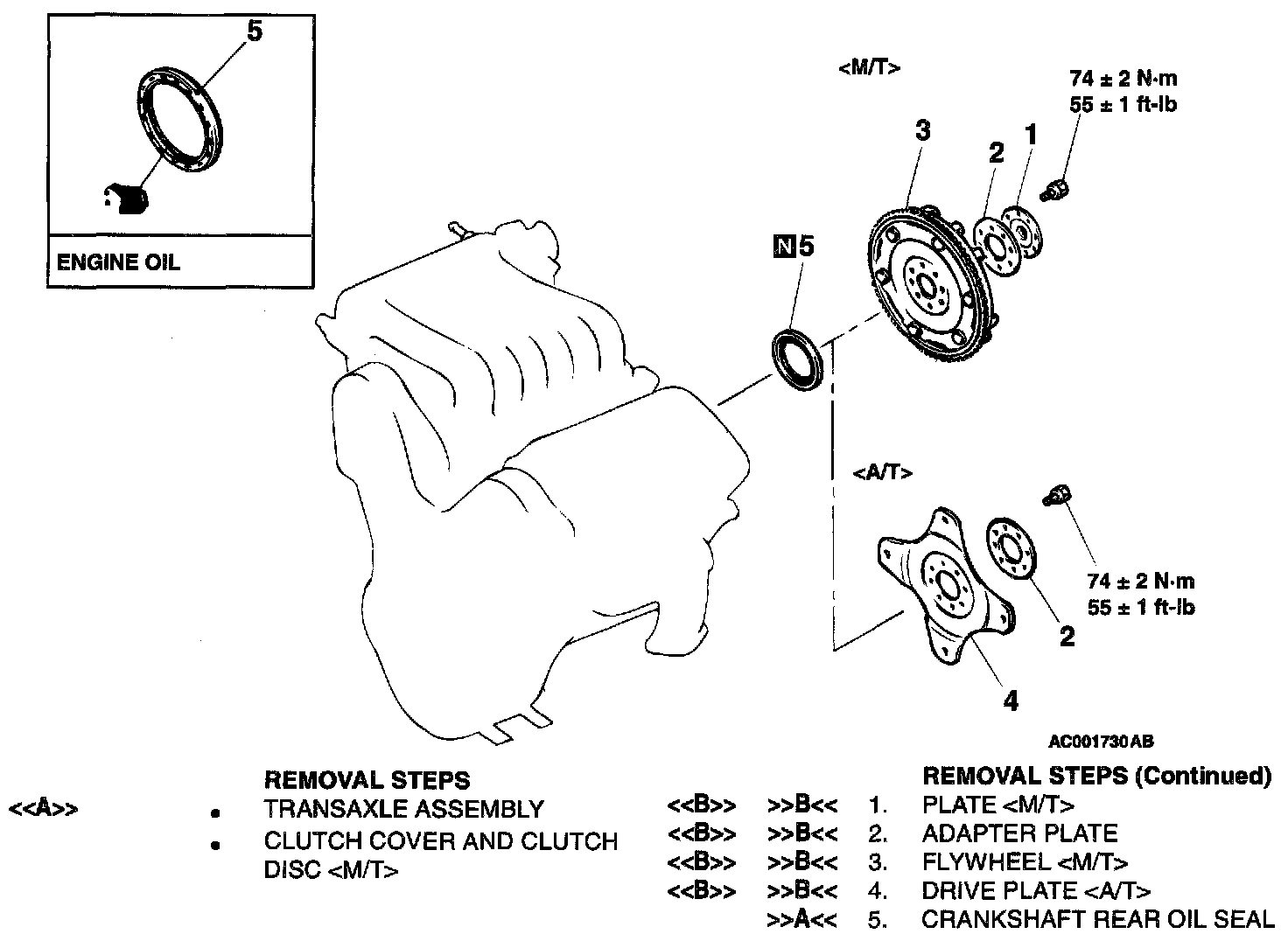 5

ENGINE OIL

<M/T>

74 ± 2 N·m
55 ± 1 ft-lb

3

2

1

N 5

<A/T>

74 ± 2 N·m
55 ± 1 ft-lb

2

4

AC001730AB

REMOVAL STEPS

<<A>> • TRANSAXLE ASSEMBLY
• CLUTCH COVER AND CLUTCH DISC <M/T>

REMOVAL STEPS (Continued)

<<B>> >>B<< 1. PLATE <M/T>
<<B>> >>B<< 2. ADAPTER PLATE
<<B>> >>B<< 3. FLYWHEEL <M/T>
<<B>> >>B<< 4. DRIVE PLATE <A/T>
>>A<< 5. CRANKSHAFT REAR OIL SEAL