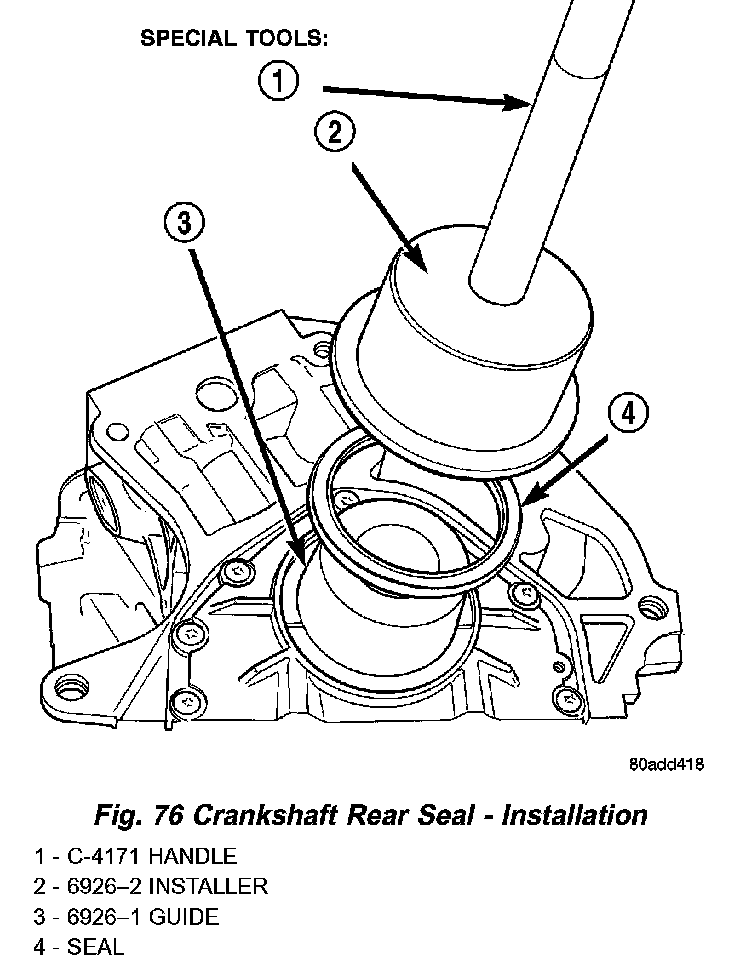 SPECIAL TOOLS:

1

2

3

4

80add418

Fig. 76 Crankshaft Rear Seal - Installation

1 - C-4171 HANDLE
2 - 6926–2 INSTALLER
3 - 6926–1 GUIDE
4 - SEAL