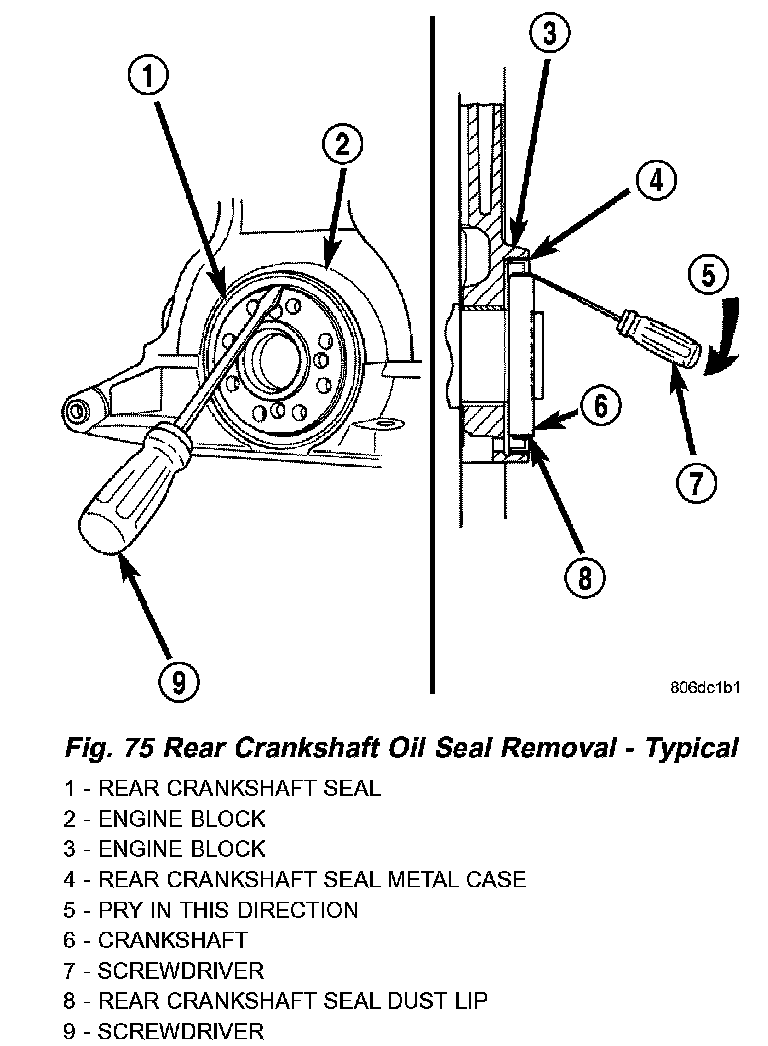 1
2
3
4
5
6
7
8
9
806dc1b1

Fig. 75 Rear Crankshaft Oil Seal Removal - Typical

1 - REAR CRANKSHAFT SEAL
2 - ENGINE BLOCK
3 - ENGINE BLOCK
4 - REAR CRANKSHAFT SEAL METAL CASE
5 - PRY IN THIS DIRECTION
6 - CRANKSHAFT
7 - SCREWDRIVER
8 - REAR CRANKSHAFT SEAL DUST LIP
9 - SCREWDRIVER