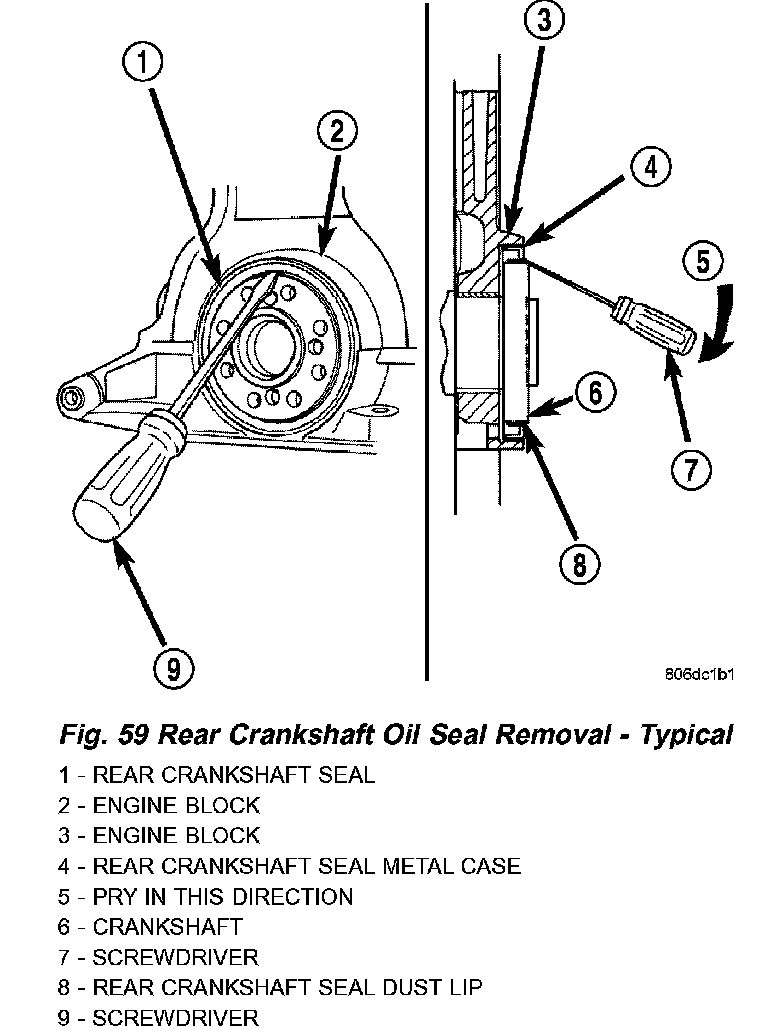 1
2
3
4
5
6
7
8
9
806dc1b1

Fig. 59 Rear Crankshaft Oil Seal Removal - Typical

1 - REAR CRANKSHAFT SEAL
2 - ENGINE BLOCK
3 - ENGINE BLOCK
4 - REAR CRANKSHAFT SEAL METAL CASE
5 - PRY IN THIS DIRECTION
6 - CRANKSHAFT
7 - SCREWDRIVER
8 - REAR CRANKSHAFT SEAL DUST LIP
9 - SCREWDRIVER