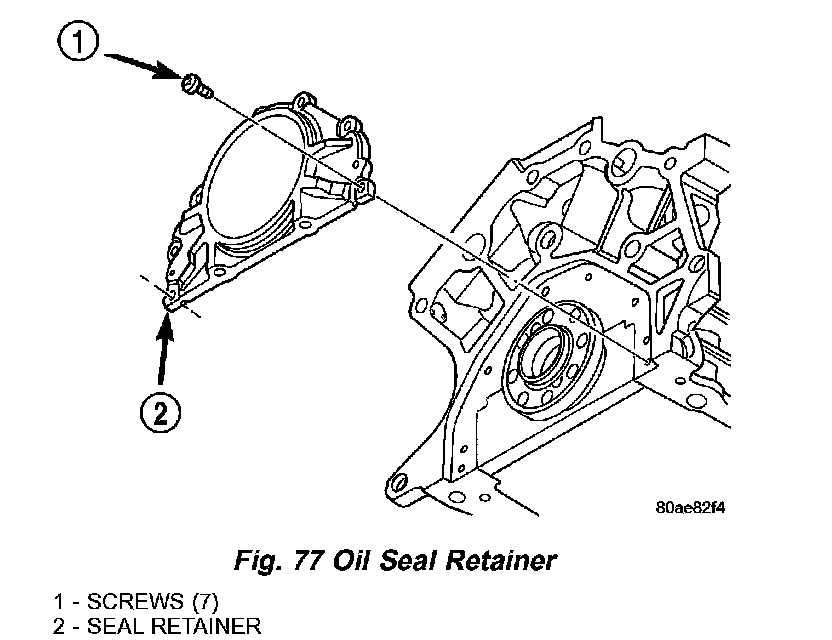 1

2

80ae82f4

Fig. 77 Oil Seal Retainer

1 - SCREWS (7)
2 - SEAL RETAINER