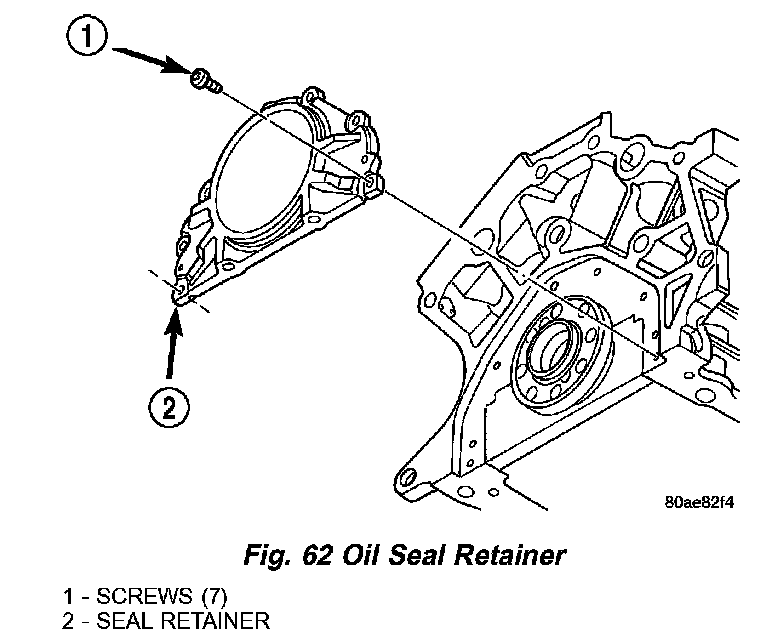 1

2

80ae82f4

Fig. 62 Oil Seal Retainer

1 - SCREWS (7)
2 - SEAL RETAINER