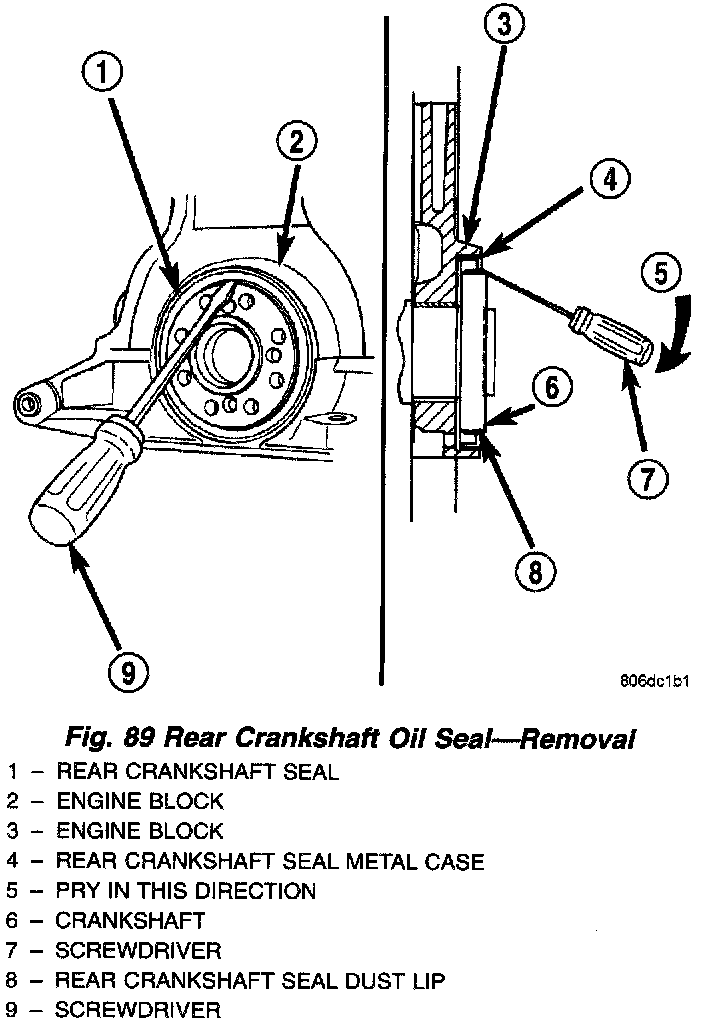 1
2
3
4
5
6
7
8
9
806dc1b1

Fig. 89 Rear Crankshaft Oil Seal—Removal
1 – REAR CRANKSHAFT SEAL
2 – ENGINE BLOCK
3 – ENGINE BLOCK
4 – REAR CRANKSHAFT SEAL METAL CASE
5 – PRY IN THIS DIRECTION
6 – CRANKSHAFT
7 – SCREWDRIVER
8 – REAR CRANKSHAFT SEAL DUST LIP
9 – SCREWDRIVER