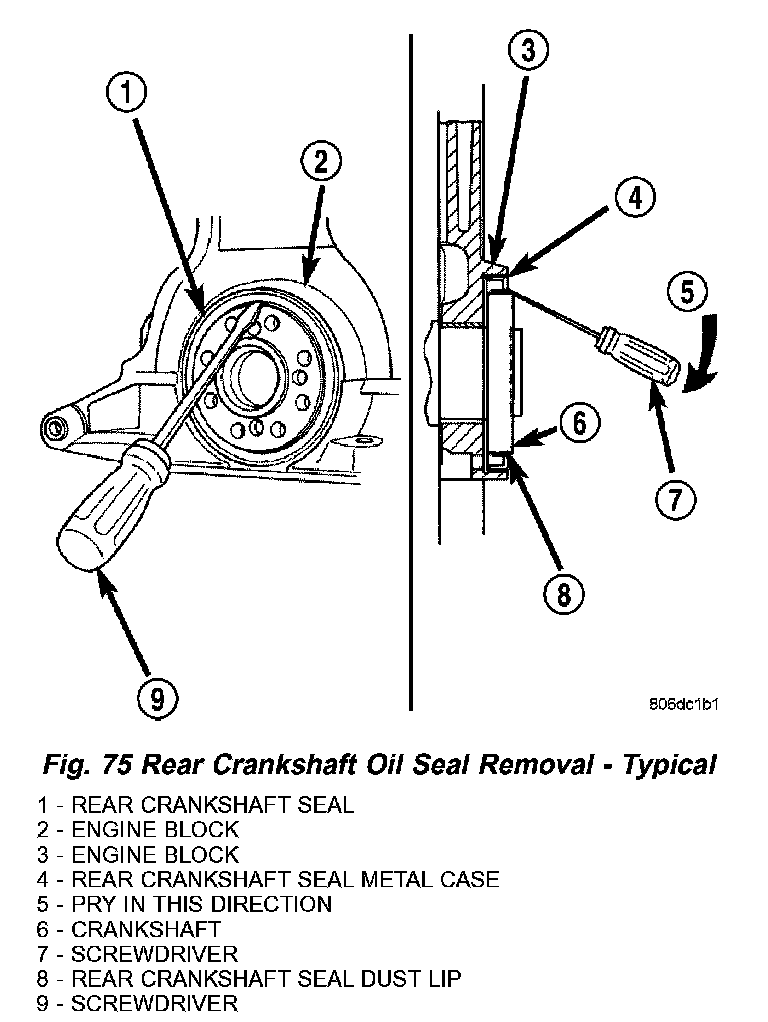 1
2
3
4
5
6
7
8
9

806dc1b1

Fig. 75 Rear Crankshaft Oil Seal Removal - Typical

1 - REAR CRANKSHAFT SEAL
2 - ENGINE BLOCK
3 - ENGINE BLOCK
4 - REAR CRANKSHAFT SEAL METAL CASE
5 - PRY IN THIS DIRECTION
6 - CRANKSHAFT
7 - SCREWDRIVER
8 - REAR CRANKSHAFT SEAL DUST LIP
9 - SCREWDRIVER