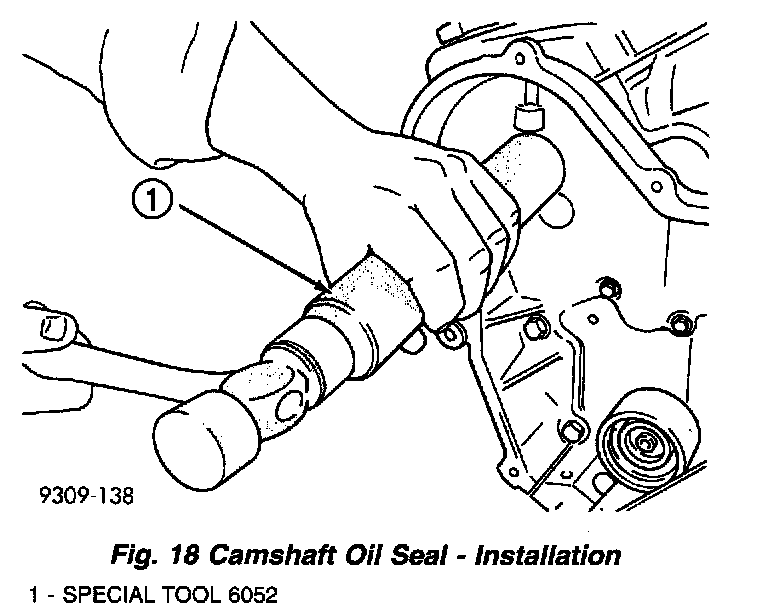 1

9309-138

Fig. 18 Camshaft Oil Seal - Installation

1 - SPECIAL TOOL 6052