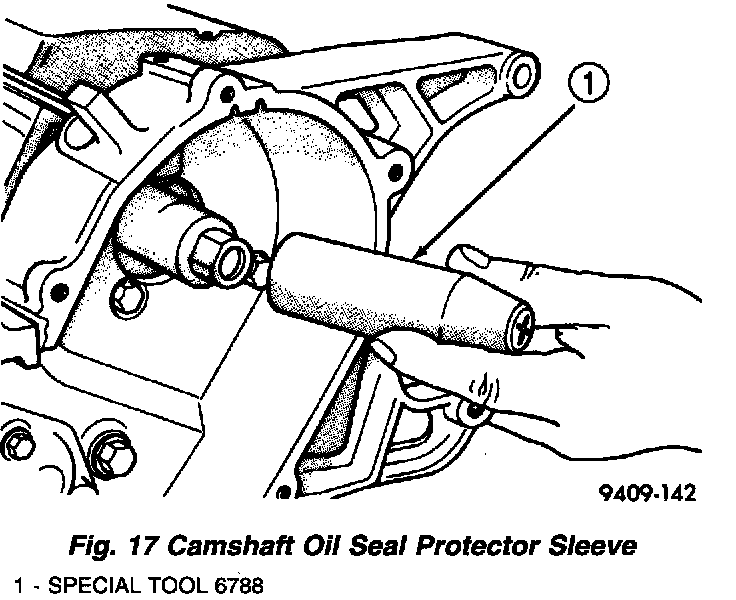 1

9409-142

Fig. 17 Camshaft Oil Seal Protector Sleeve

1 - SPECIAL TOOL 6788