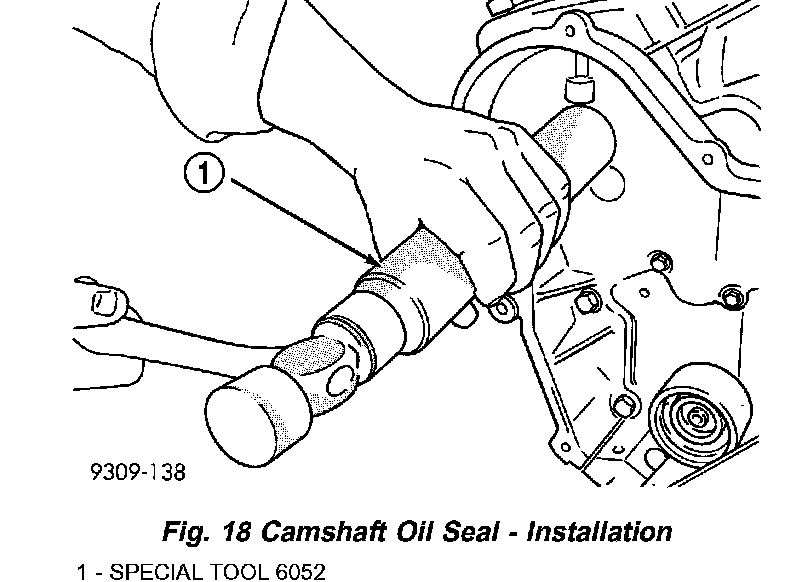 1

9309-138

Fig. 18 Camshaft Oil Seal - Installation

1 - SPECIAL TOOL 6052