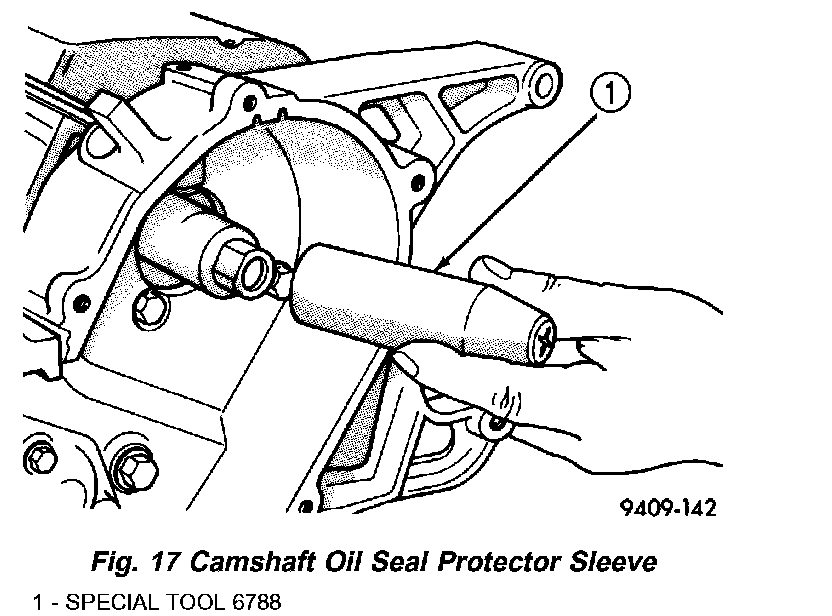 1

9409-142

Fig. 17 Camshaft Oil Seal Protector Sleeve

1 - SPECIAL TOOL 6788