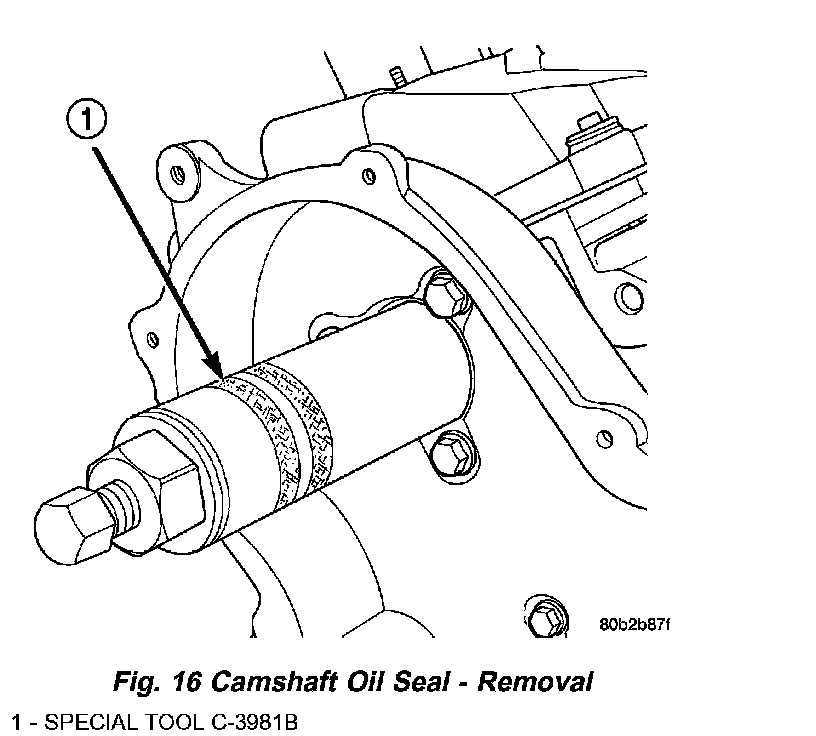 1

80b2b87f

Fig. 16 Camshaft Oil Seal - Removal

1 - SPECIAL TOOL C-3981B