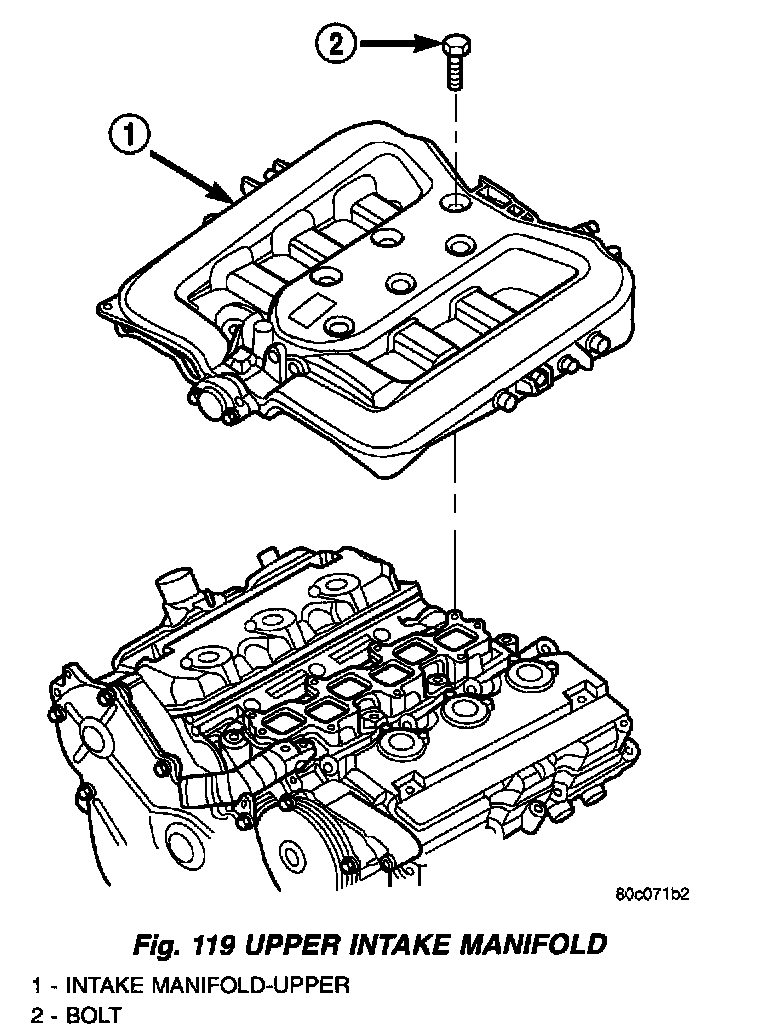 2

1

80c071b2

Fig. 119 UPPER INTAKE MANIFOLD

1 - INTAKE MANIFOLD-UPPER
2 - BOLT