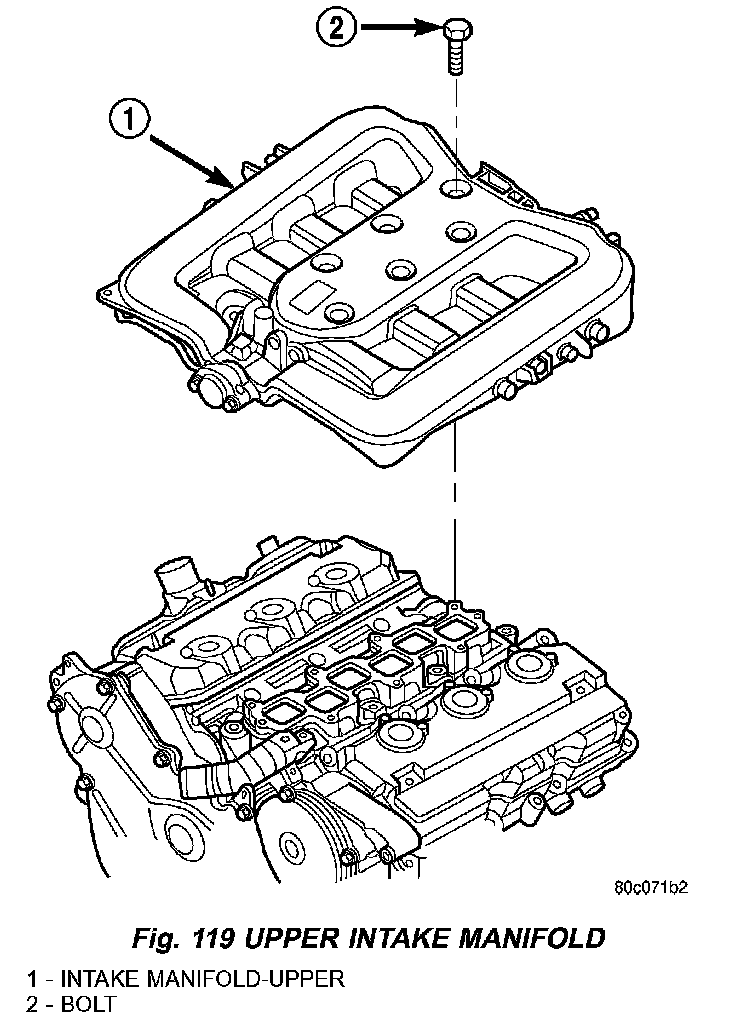 2

1

80c071b2

Fig. 119 UPPER INTAKE MANIFOLD

1 - INTAKE MANIFOLD-UPPER
2 - BOLT