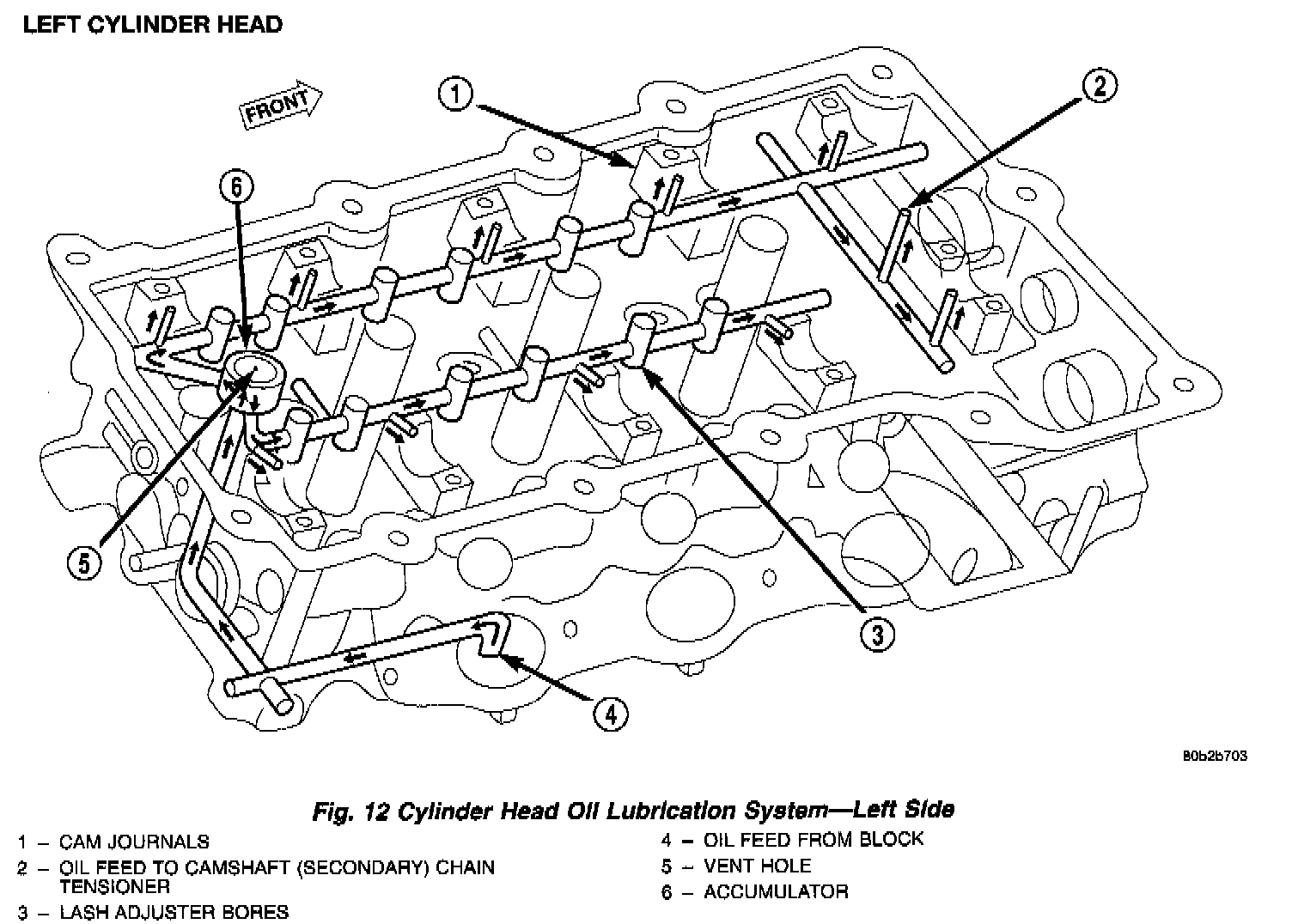 LEFT CYLINDER HEAD

FRONT

1

2

6

5

3

4

80b2b703

Fig. 12 Cylinder Head Oil Lubrication System—Left Side

1 – CAM JOURNALS
2 – OIL FEED TO CAMSHAFT (SECONDARY) CHAIN TENSIONER
3 – LASH ADJUSTER BORES

4 – OIL FEED FROM BLOCK
5 – VENT HOLE
6 – ACCUMULATOR