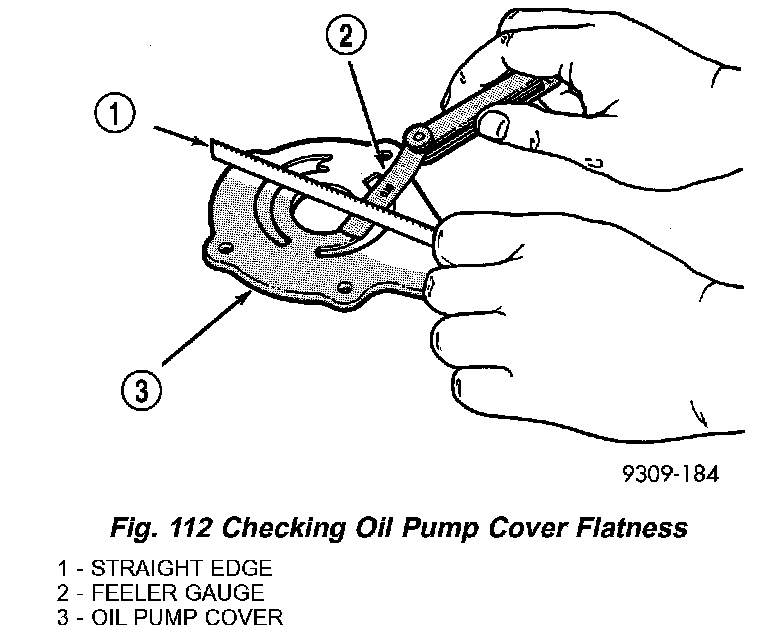 2

1

3

9309-184

Fig. 112 Checking Oil Pump Cover Flatness

1 - STRAIGHT EDGE
2 - FEELER GAUGE
3 - OIL PUMP COVER